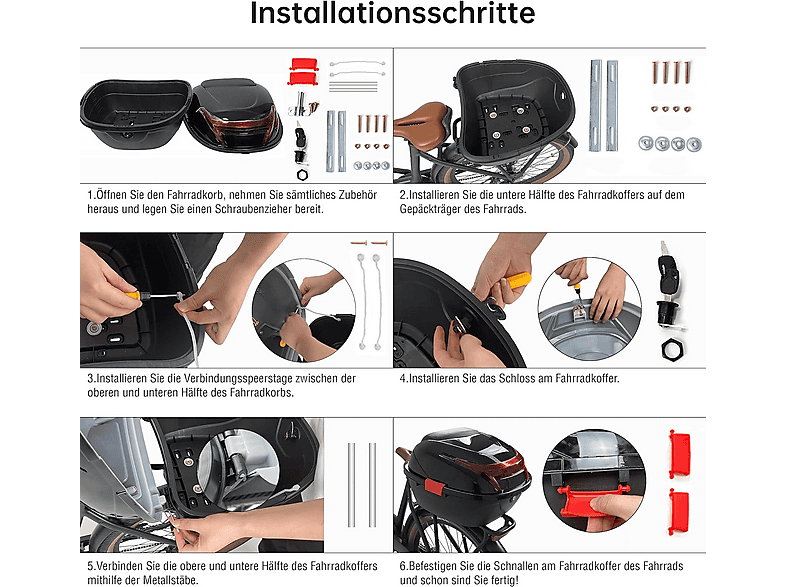 Installationsschritte

1.Öffnen Sie den Fahrradkorb, nehmen Sie sämtliches Zubehör heraus und legen Sie einen Schraubenzieher bereit.

2.Installieren Sie die untere Hälfte des Fahrradkoffers auf dem Gepäckträger des Fahrrads.

3.Installieren Sie die Verbindungsspeerstage zwischen der oberen und unteren Hälfte des Fahrradkorbs.

4.Installieren Sie das Schloss am Fahrradkoffer.

5.Verbinden Sie die obere und untere Hälfte des Fahrradkoffers mithilfe der Metallstäbe.

6.Befestigen Sie die Schnallen am Fahrradkoffer des Fahrrads und schon sind Sie fertig!