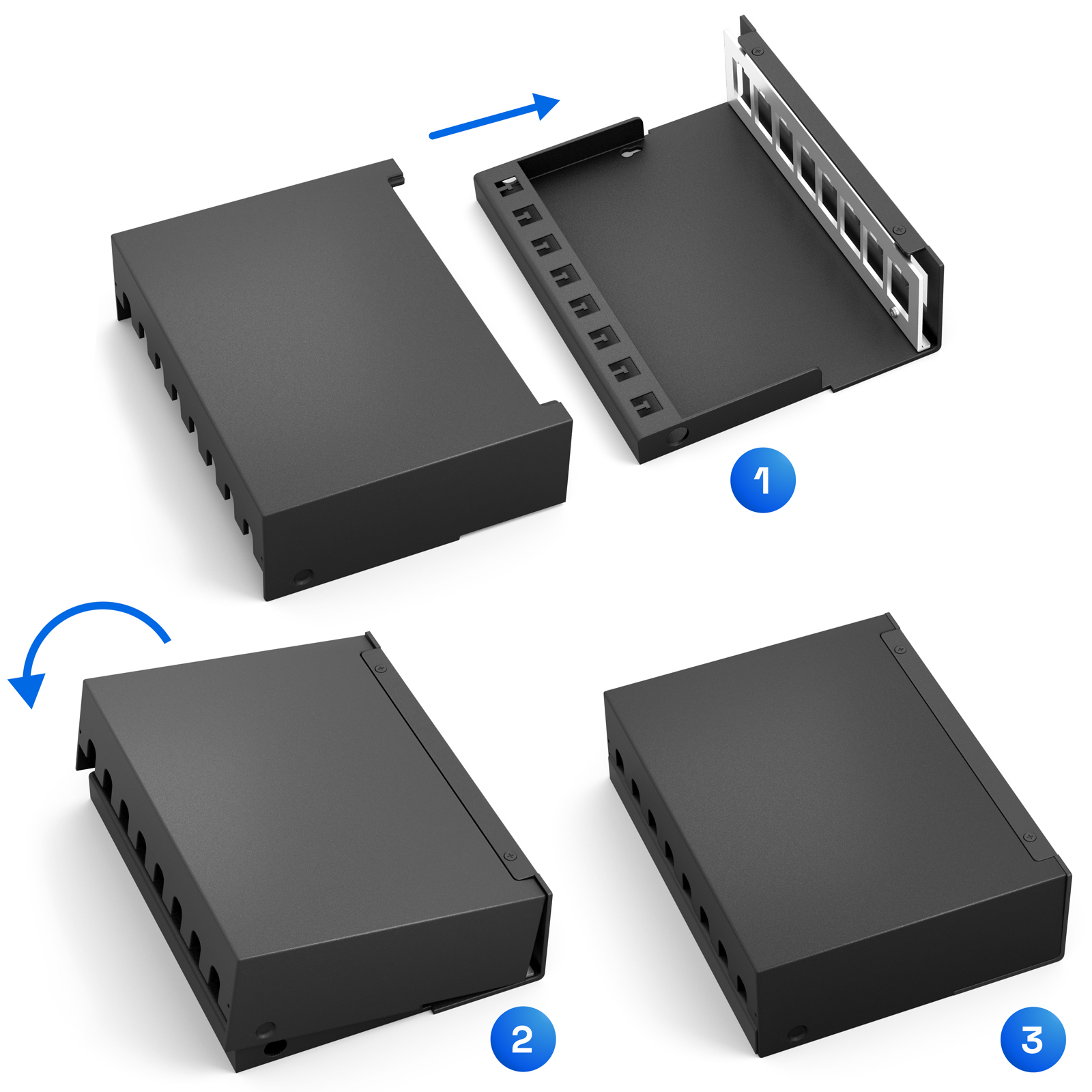 1

2

3