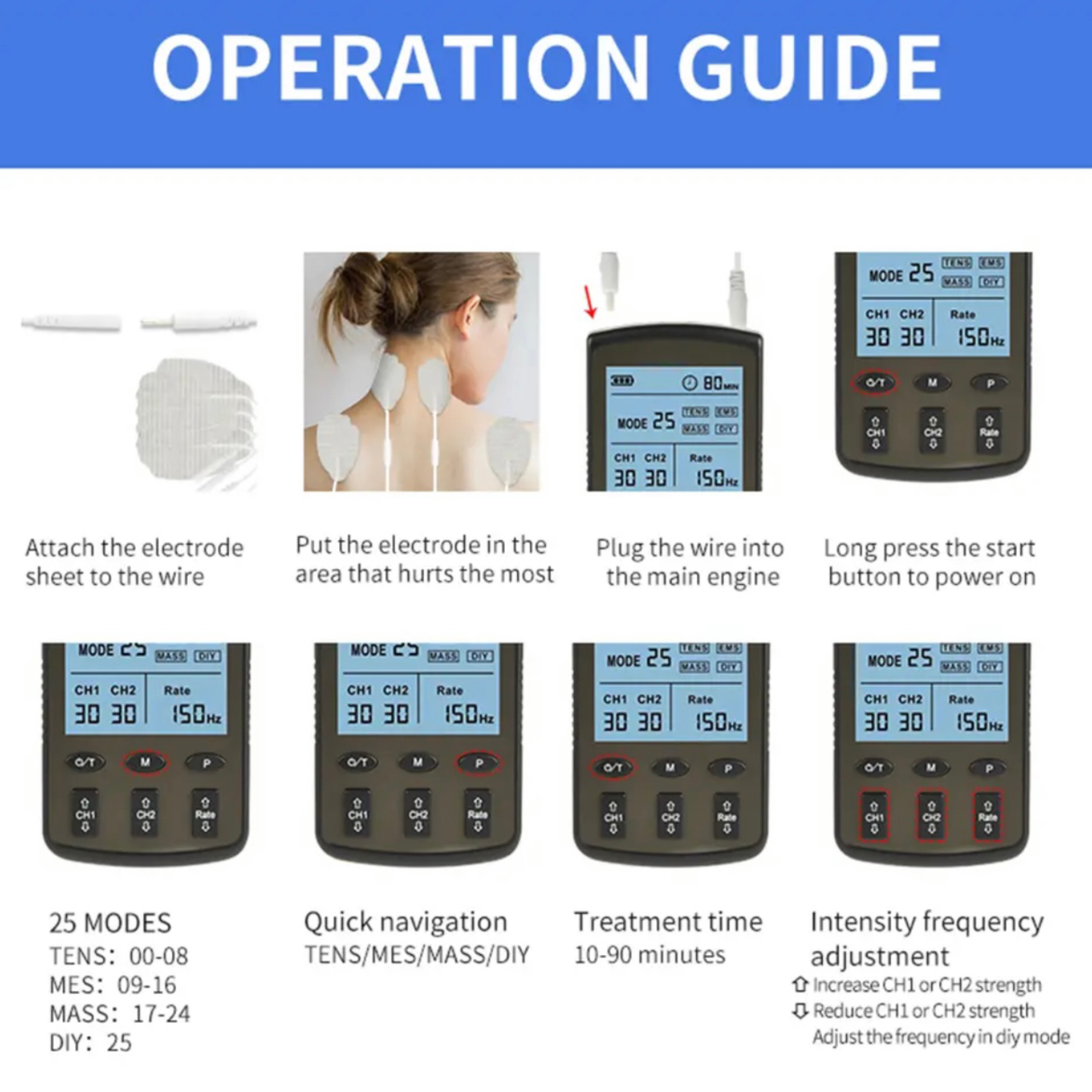 OPERATION GUIDE

80 MIN
MODE 25 TENS EMS MASS DIY
CH1 CH2 Rate
30 30 150Hz

MODE 25 TENS EMS MASS DIY
CH1 CH2 Rate
30 30 150Hz
O/T M P
CH1 CH2 Rate

Attach the electrode sheet to the wire

Put the electrode in the area that hurts the most

Plug the wire into the main engine

Long press the start button to power on

MODE 25 MASS DIY
CH1 CH2 Rate
30 30 150Hz
O/T M P
CH1 CH2 Rate

MODE 25 MASS DIY
CH1 CH2 Rate
30 30 150Hz
O/T M P
CH1 CH2 Rate

MODE 25 TENS EMS MASS DIY
CH1 CH2 Rate
30 30 150Hz
O/T M P
CH1 CH2 Rate

MODE 25 TENS EMS MASS DIY
CH1 CH2 Rate
30 30 150Hz
O/T M P
CH1 CH2 Rate

25 MODES
TENS: 00-08
MES: 09-16
MASS: 17-24
DIY: 25

Quick navigation
TENS/MES/MASS/DIY

Treatment time
10-90 minutes

Intensity frequency adjustment
⇧ Increase CH1 or CH2 strength
⇩ Reduce CH1 or CH2 strength
Adjust the frequency in diy mode