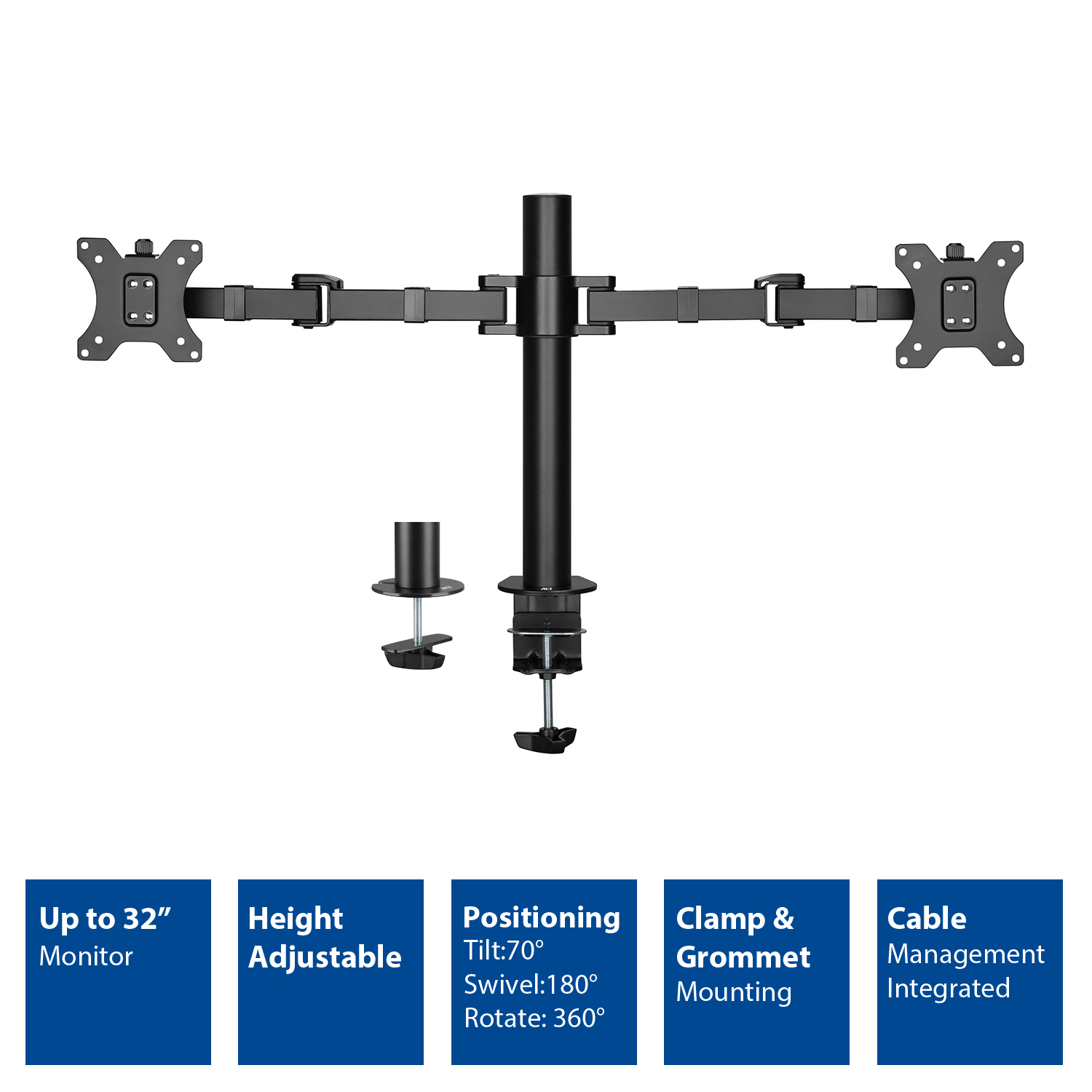 ACT

ACT

Up to 32”
Monitor

Height
Adjustable

Positioning
Tilt:70°
Swivel:180°
Rotate: 360°

Clamp &
Grommet
Mounting

Cable
Management
Integrated