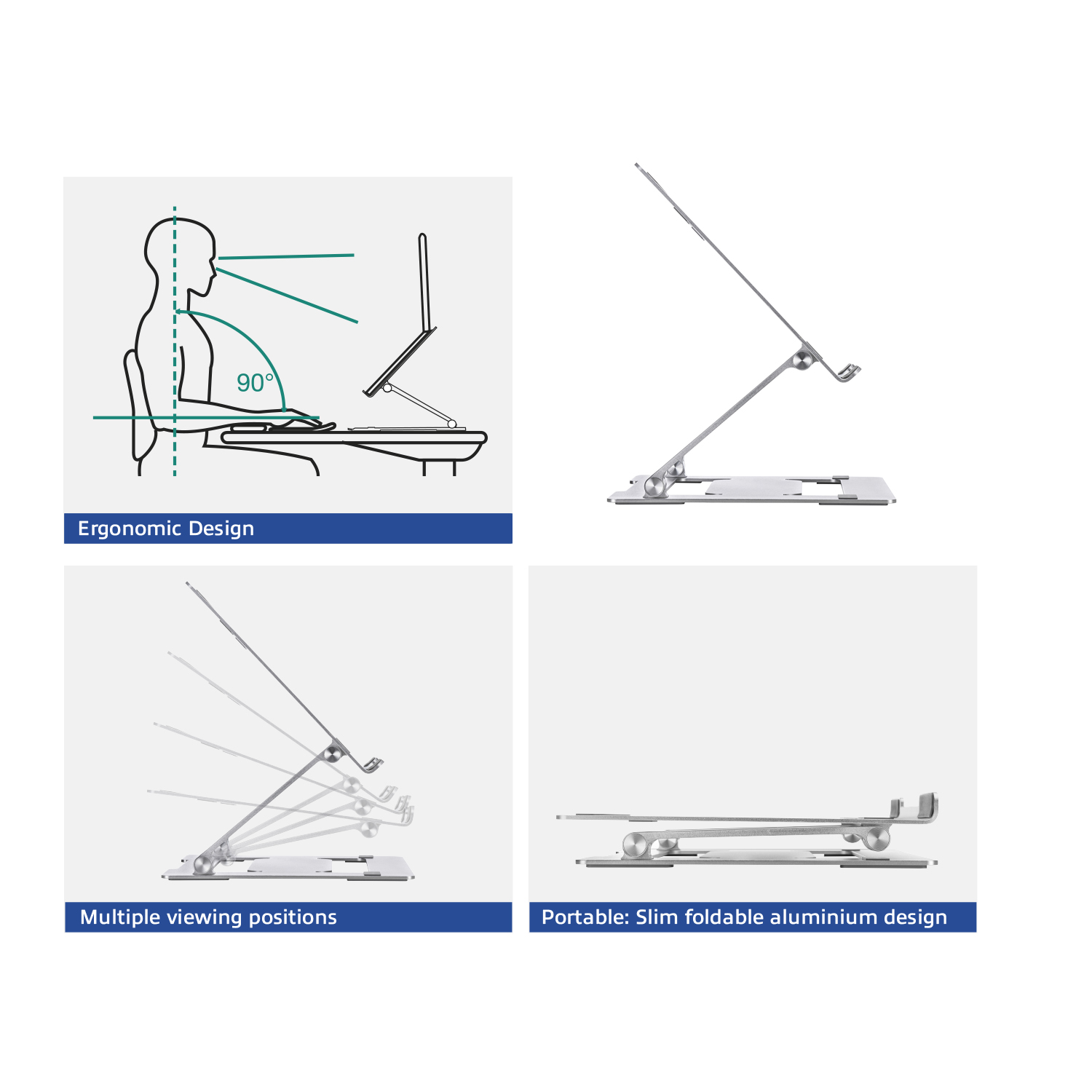 90°

Ergonomic Design

Multiple viewing positions

Portable: Slim foldable aluminium design