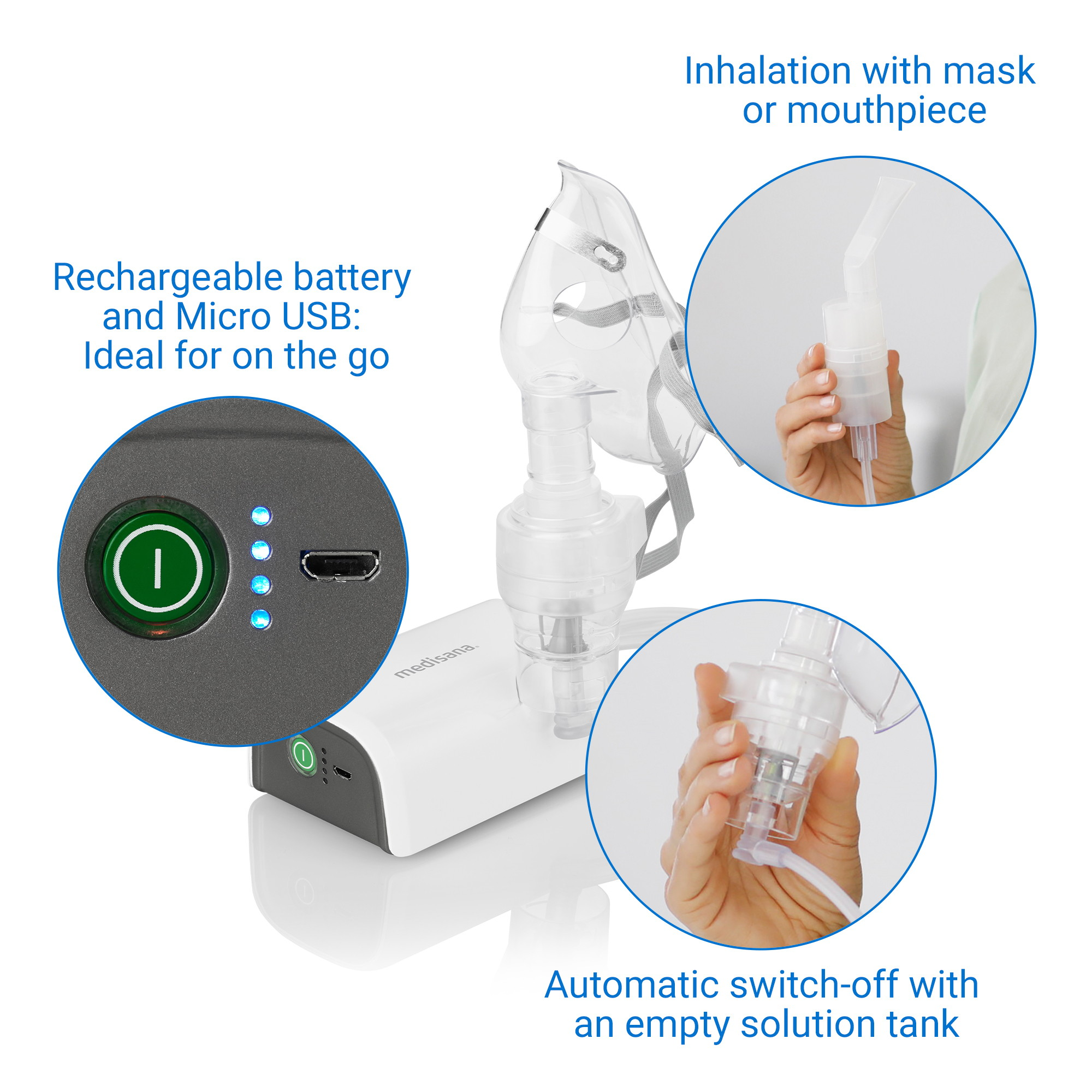 Inhalation with mask or mouthpiece

Rechargeable battery and Micro USB: Ideal for on the go

medisana

Automatic switch-off with an empty solution tank