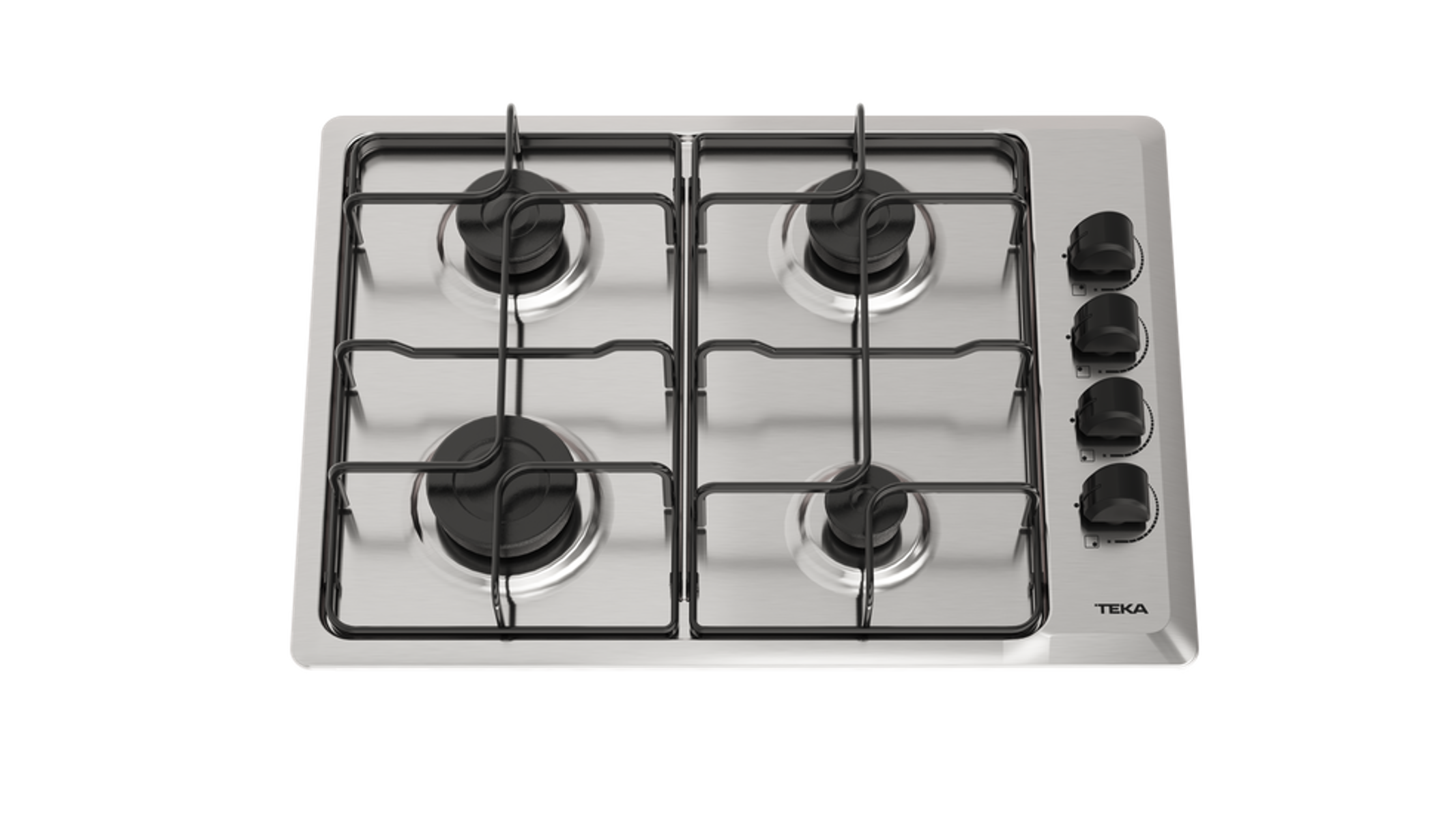 TEKA