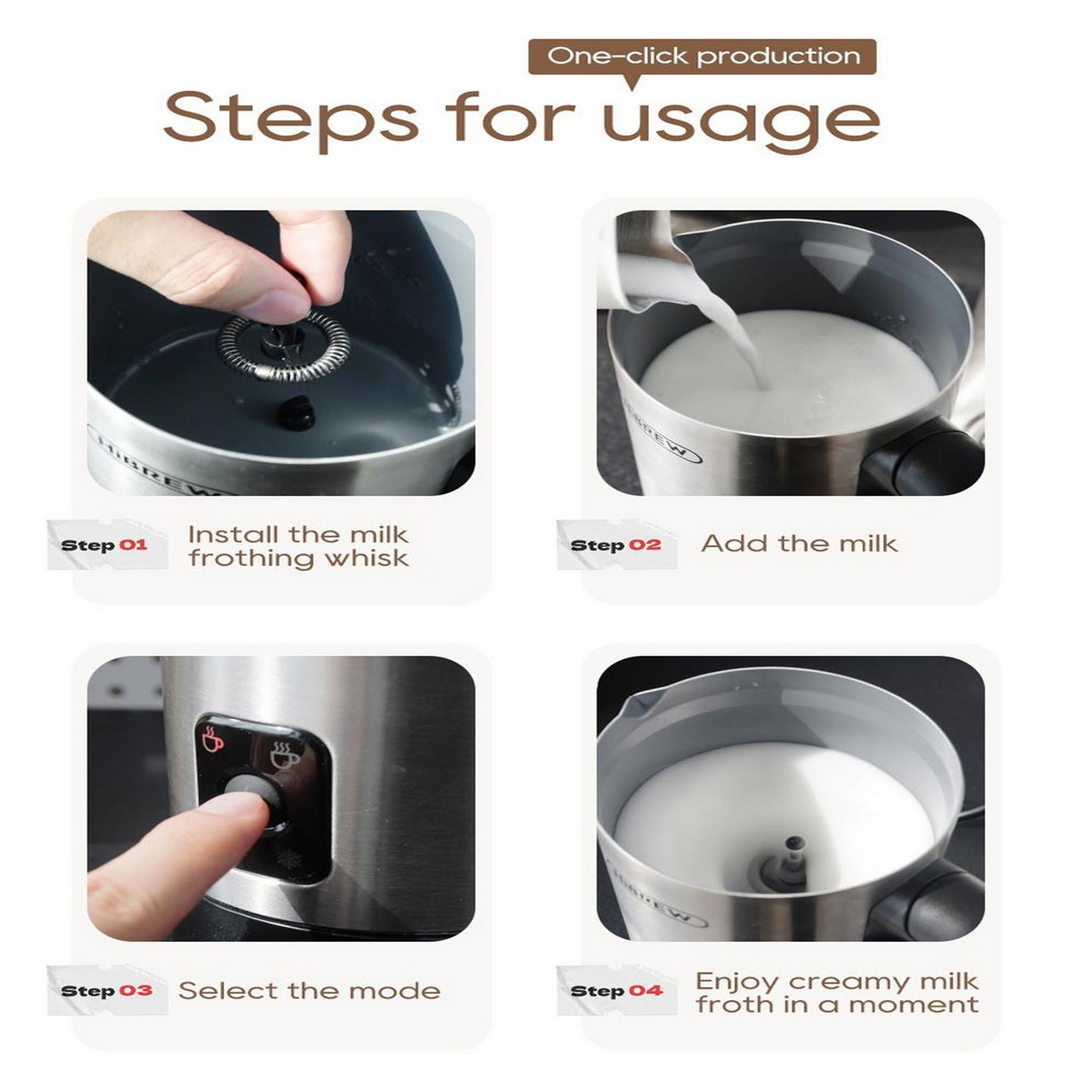 One-click production

Steps for usage

HIBREW

Step 01 Install the milk frothing whisk

HIBREW

Step 02 Add the milk

Step 03 Select the mode

HIBREW

Step 04 Enjoy creamy milk froth in a moment