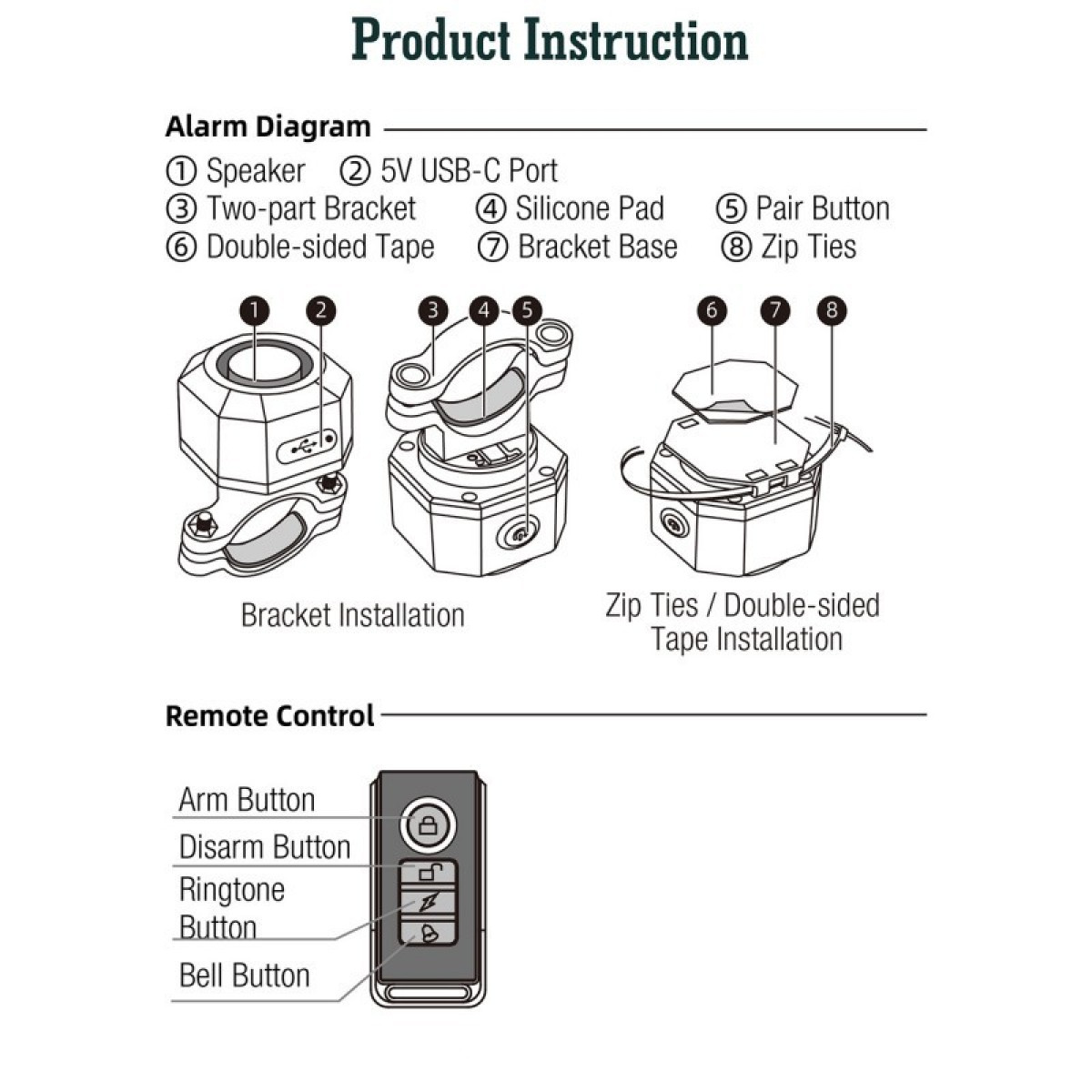 Product Instruction

Alarm Diagram

① Speaker ② 5V USB-C Port
③ Two-part Bracket ④ Silicone Pad ⑤ Pair Button
⑥ Double-sided Tape ⑦ Bracket Base ⑧ Zip Ties

1 2 3 4 5 6 7 8

Bracket Installation

Zip Ties / Double-sided Tape Installation

Remote Control

Arm Button
Disarm Button
Ringtone Button
Bell Button