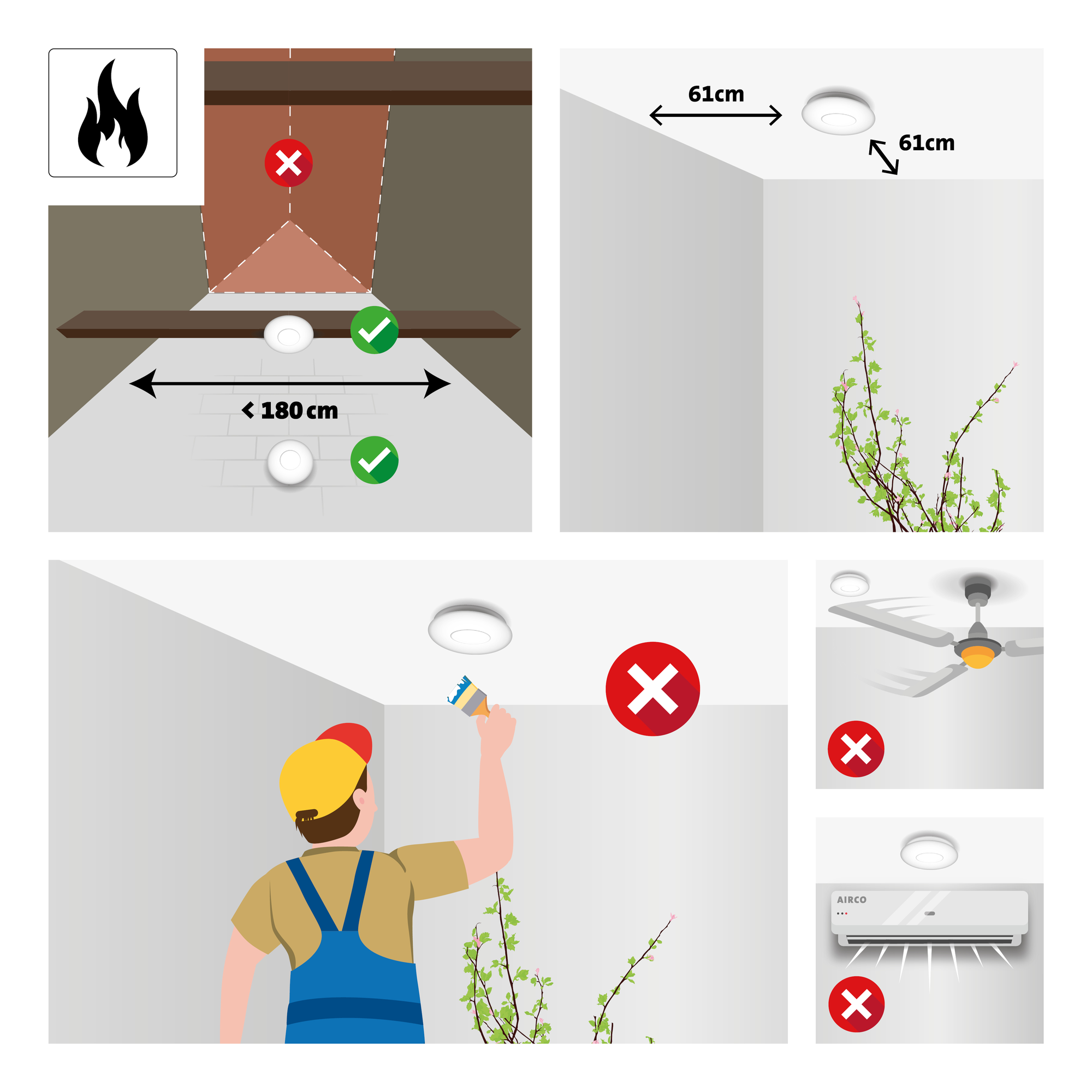 < 180 cm

61cm

61cm

AIRCO