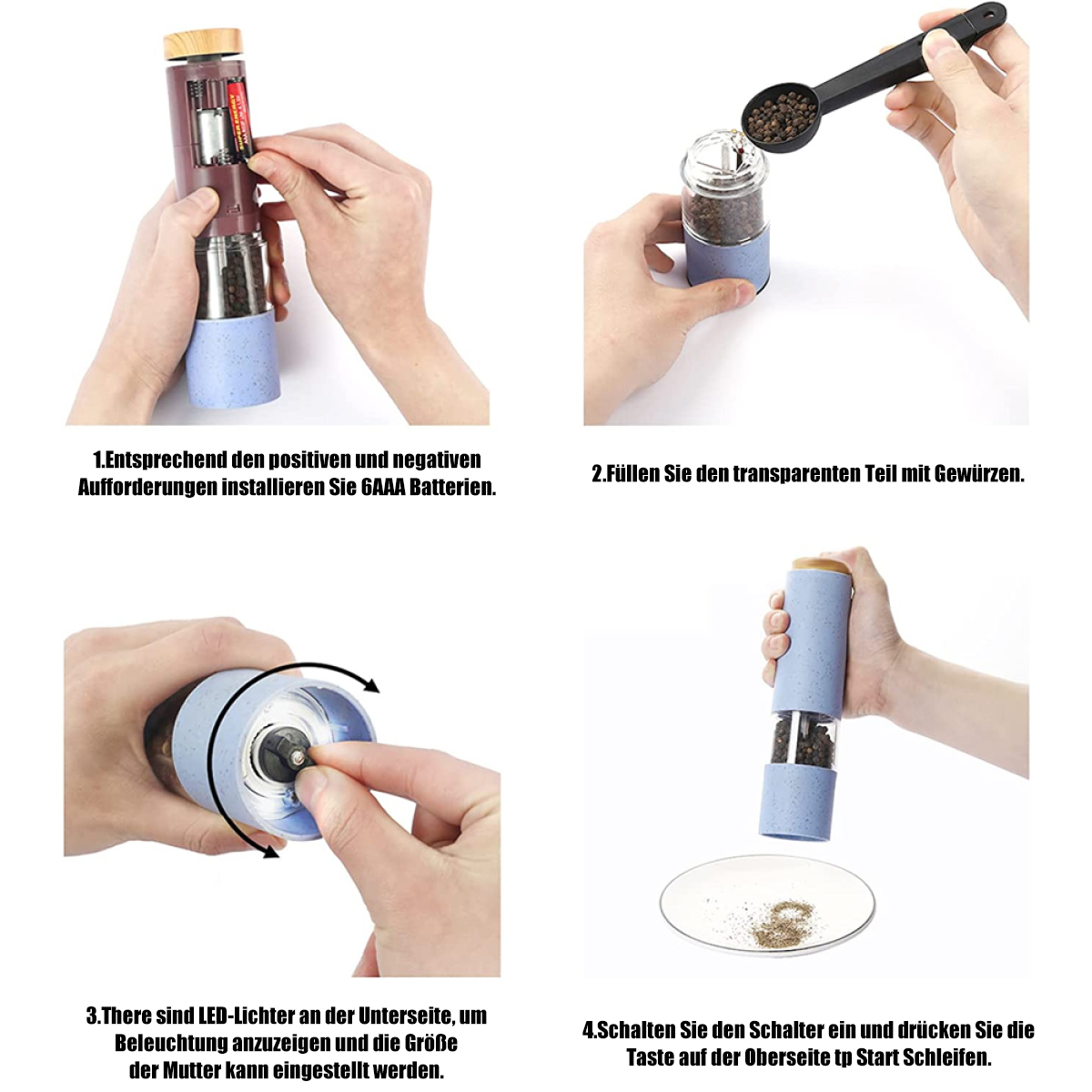 1.Entsprechend den positiven und negativen Aufforderungen installieren Sie 6AAA Batterien.

2.Füllen Sie den transparenten Teil mit Gewürzen.

3.There sind LED-Lichter an der Unterseite, um Beleuchtung anzuzeigen und die Größe der Mutter kann eingestellt werden.

4.Schalten Sie den Schalter ein und drücken Sie die Taste auf der Oberseite tp Start Schleifen.