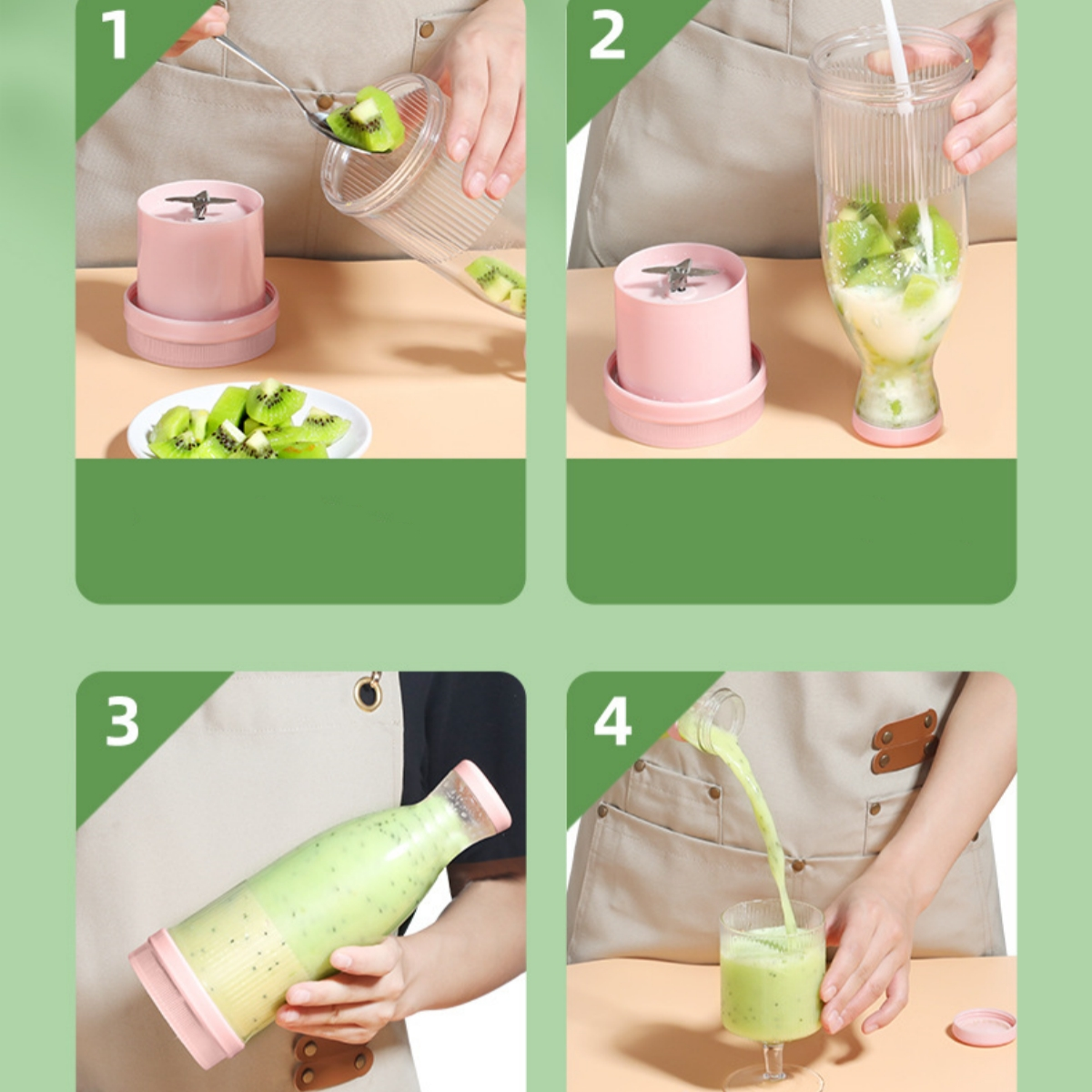 1

2

3

4