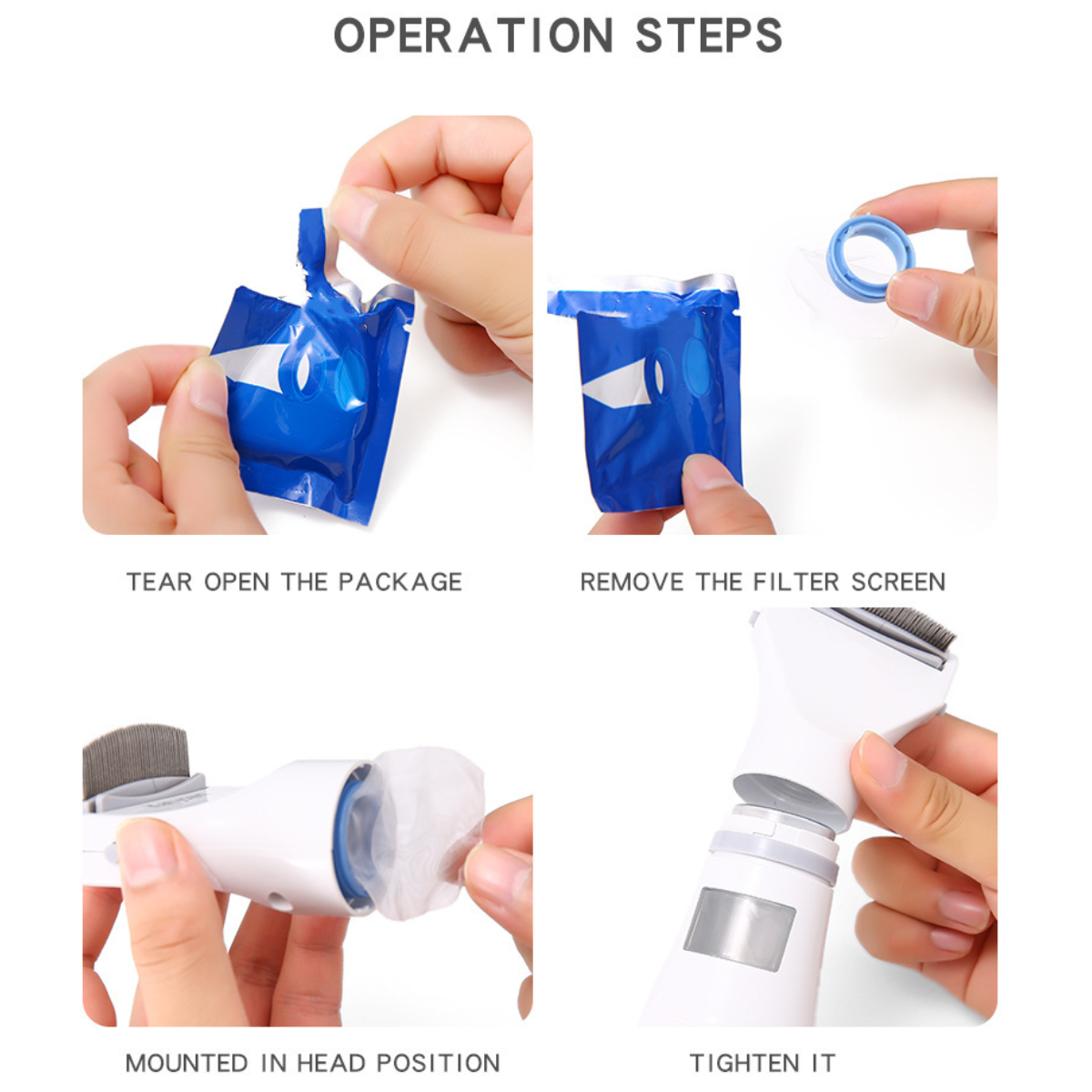 OPERATION STEPS

TEAR OPEN THE PACKAGE

REMOVE THE FILTER SCREEN

MOUNTED IN HEAD POSITION

TIGHTEN IT