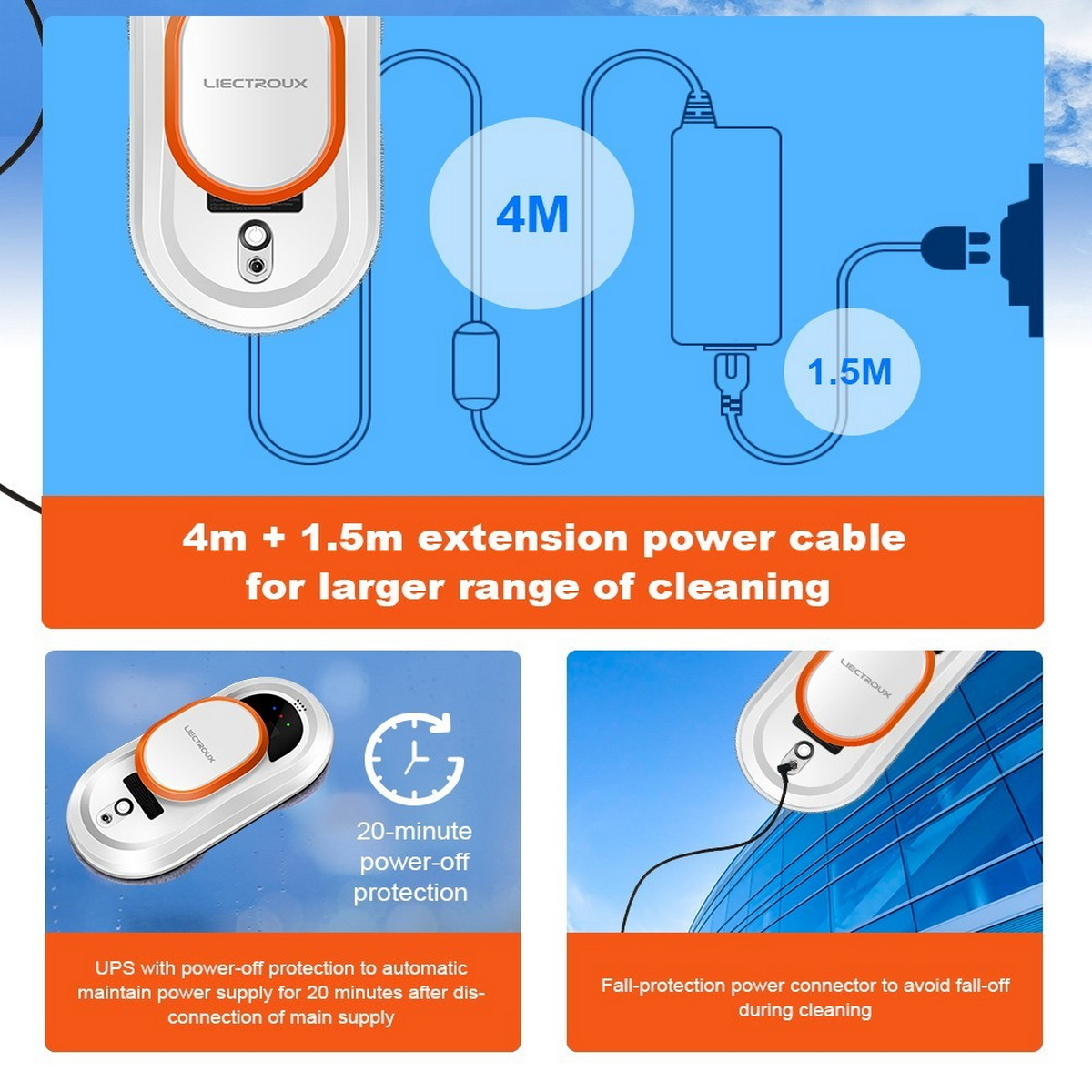 LIECTROUX

4M

1.5M

4m + 1.5m extension power cable for larger range of cleaning

LIECTROUX

20-minute power-off protection

UPS with power-off protection to automatic maintain power supply for 20 minutes after disconnection of main supply

LIECTROUX

Fall-protection power connector to avoid fall-off during cleaning