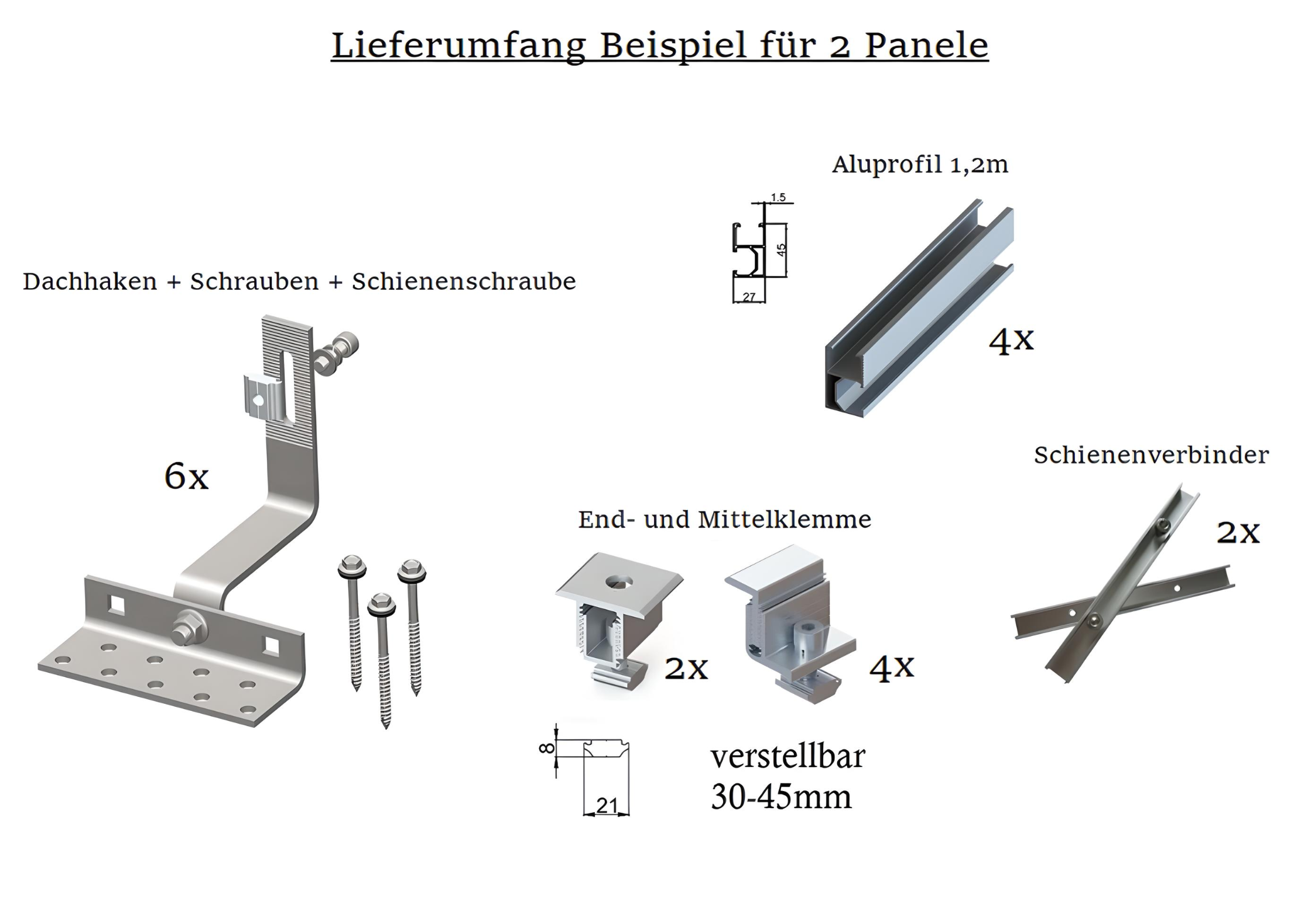 Lieferumfang Beispiel für 2 Panele

Aluprofil 1,2m

1.5
45
27

4x

Dachhaken + Schrauben + Schienenschraube

6x

Schienenverbinder

2x

End- und Mittelklemme

2x

4x

8
21

verstellbar
30-45mm