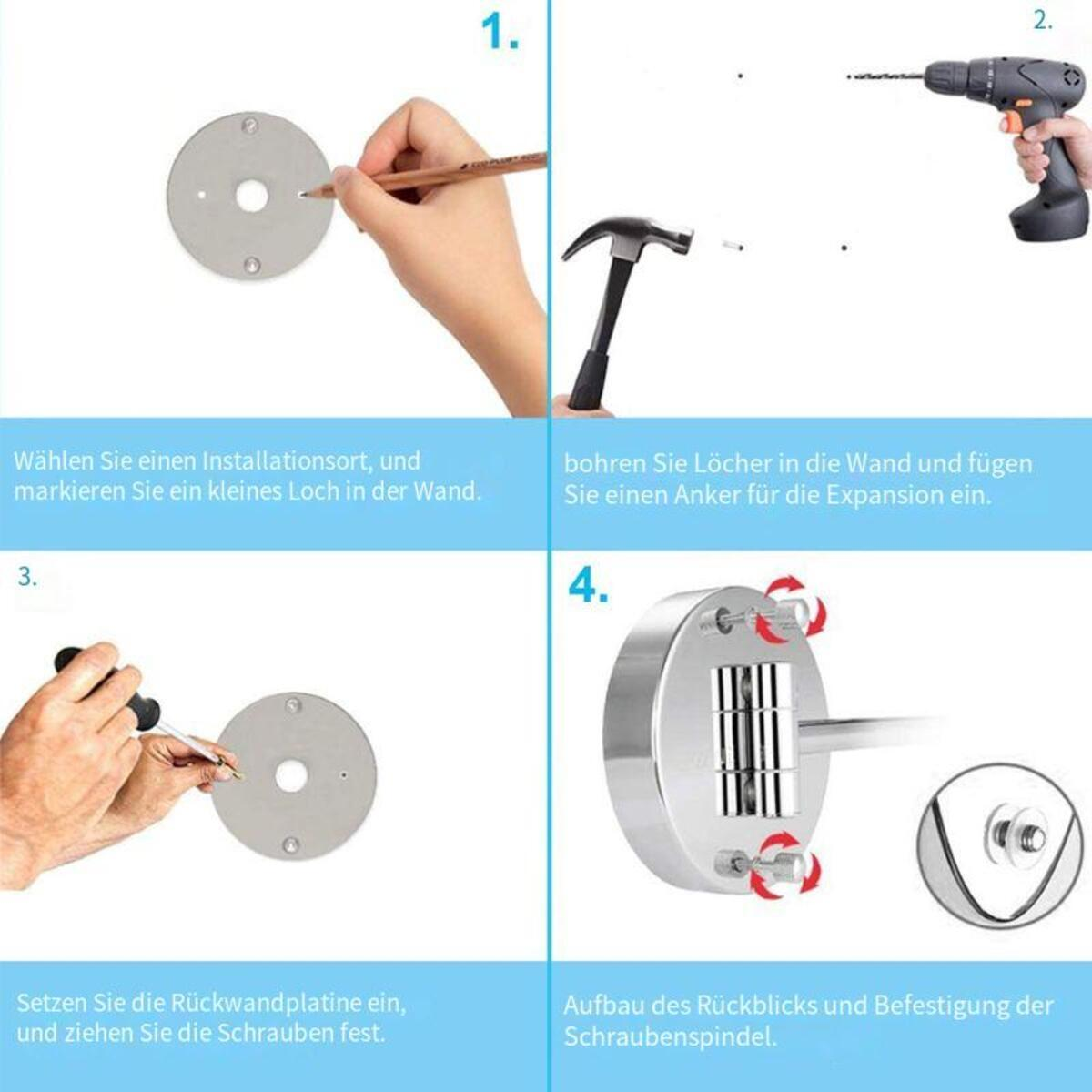 1.

Wählen Sie einen Installationsort, und markieren Sie ein kleines Loch in der Wand.

2.

bohren Sie Löcher in die Wand und fügen Sie einen Anker für die Expansion ein.

3.

Setzen Sie die Rückwandplatine ein, und ziehen Sie die Schrauben fest.

4.

Aufbau des Rückblicks und Befestigung der Schraubenspindel.