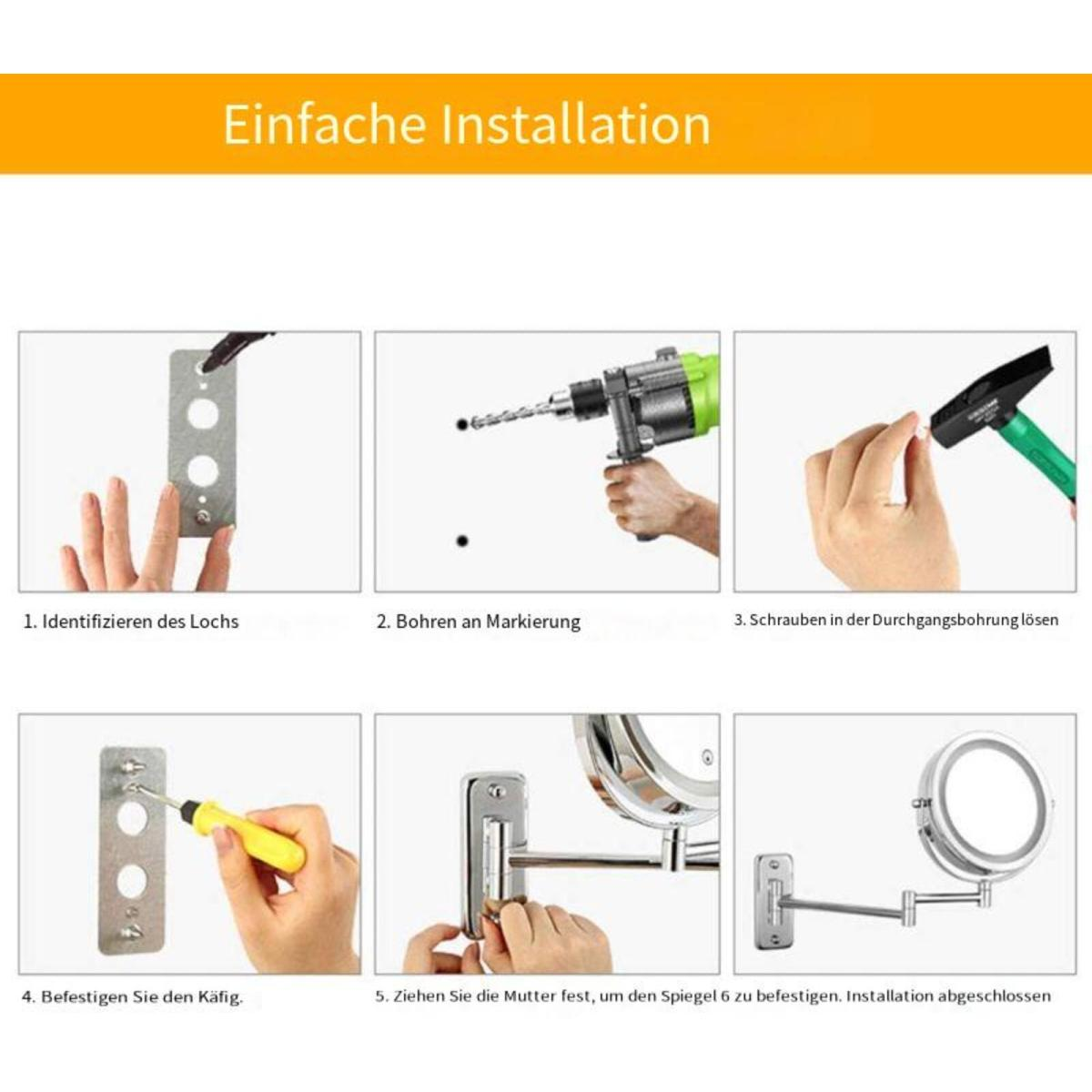 Einfache Installation

1. Identifizieren des Lochs

2. Bohren an Markierung

3. Schrauben in der Durchgangsbohrung lösen

4. Befestigen Sie den Käfig.

5. Ziehen Sie die Mutter fest, um den Spiegel 6 zu befestigen. Installation abgeschlossen