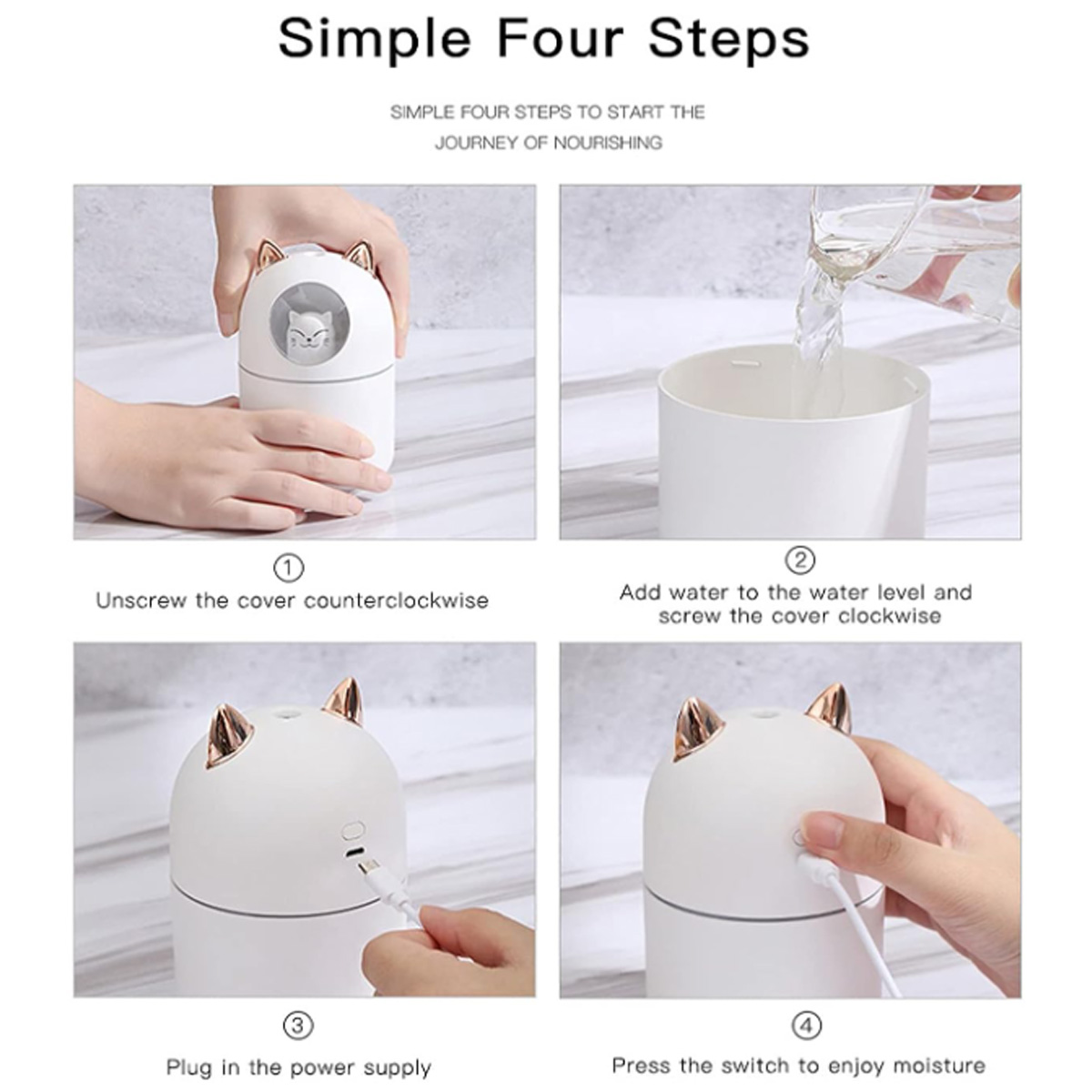 Simple Four Steps

SIMPLE FOUR STEPS TO START THE JOURNEY OF NOURISHING

①
Unscrew the cover counterclockwise

②
Add water to the water level and screw the cover clockwise

③
Plug in the power supply

④
Press the switch to enjoy moisture