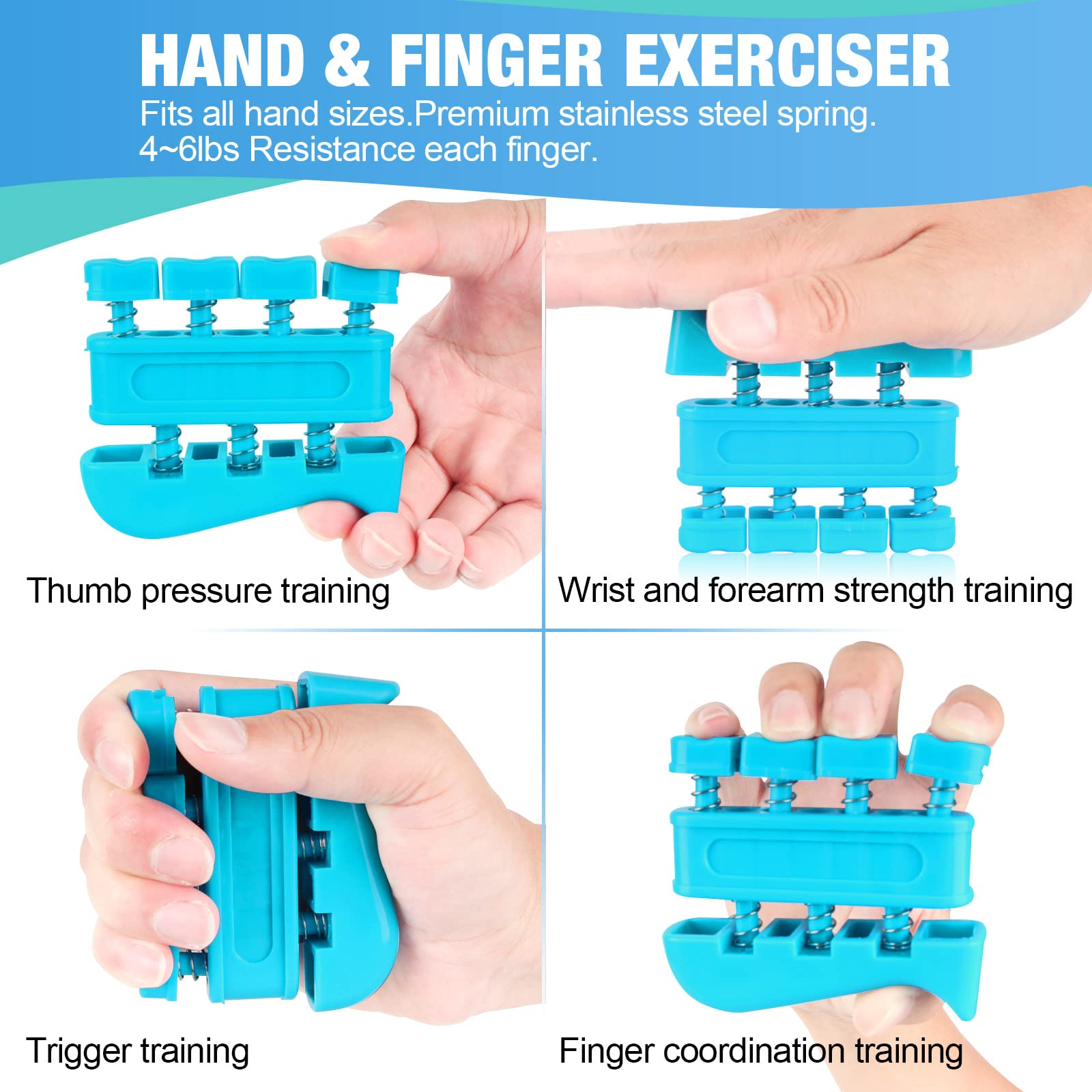 HAND & FINGER EXERCISER

Fits all hand sizes.Premium stainless steel spring. 4~6lbs Resistance each finger.

Thumb pressure training

Wrist and forearm strength training

Trigger training

Finger coordination training