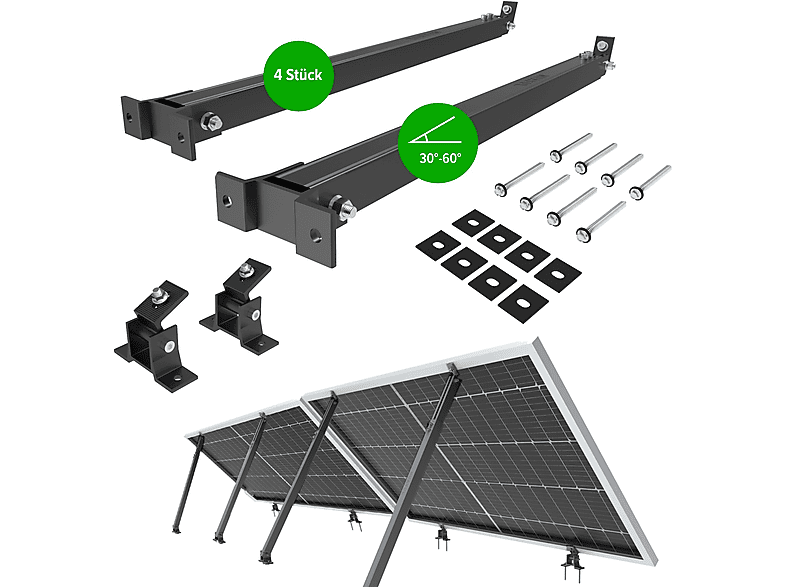 4 Stück

30°-60°