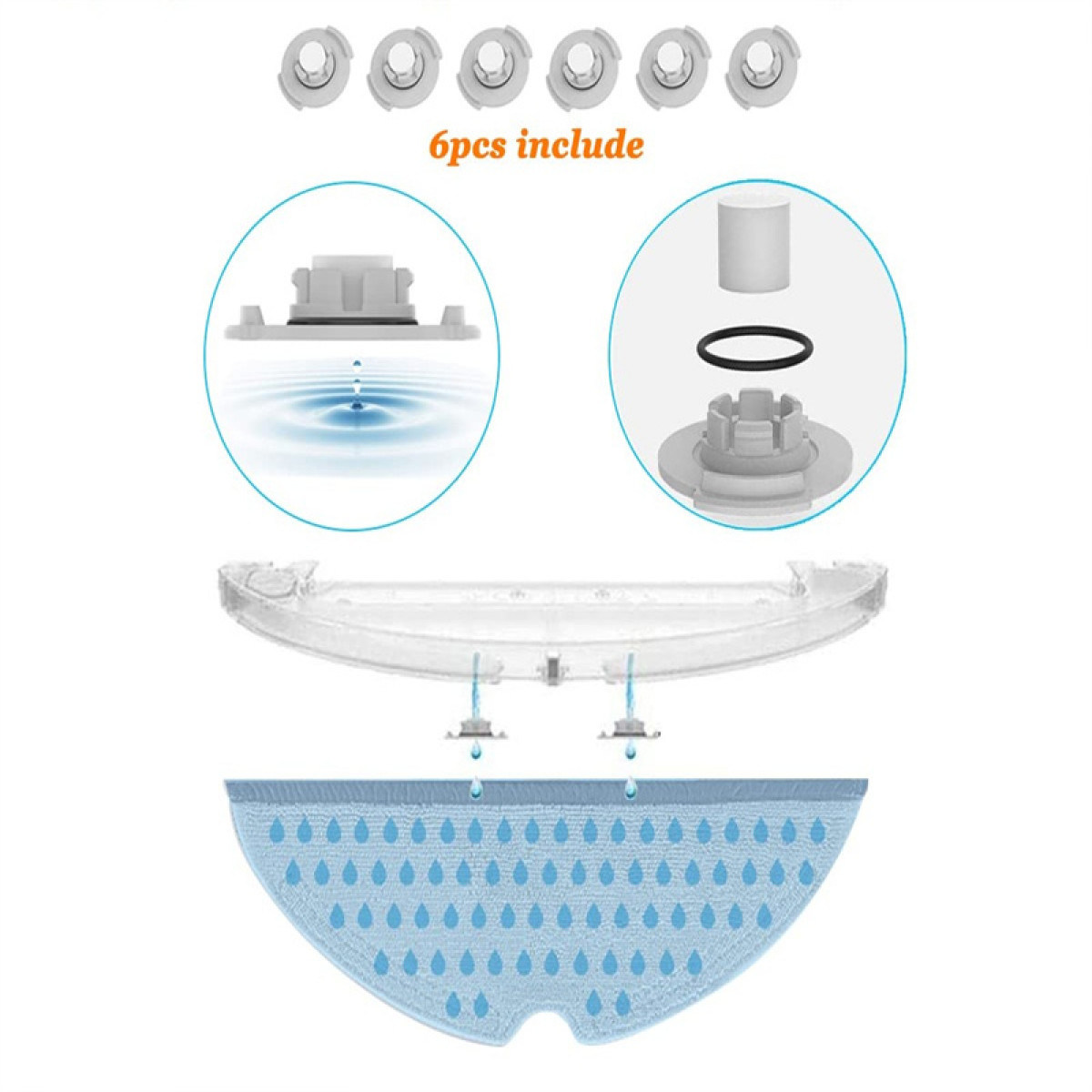 6pcs include