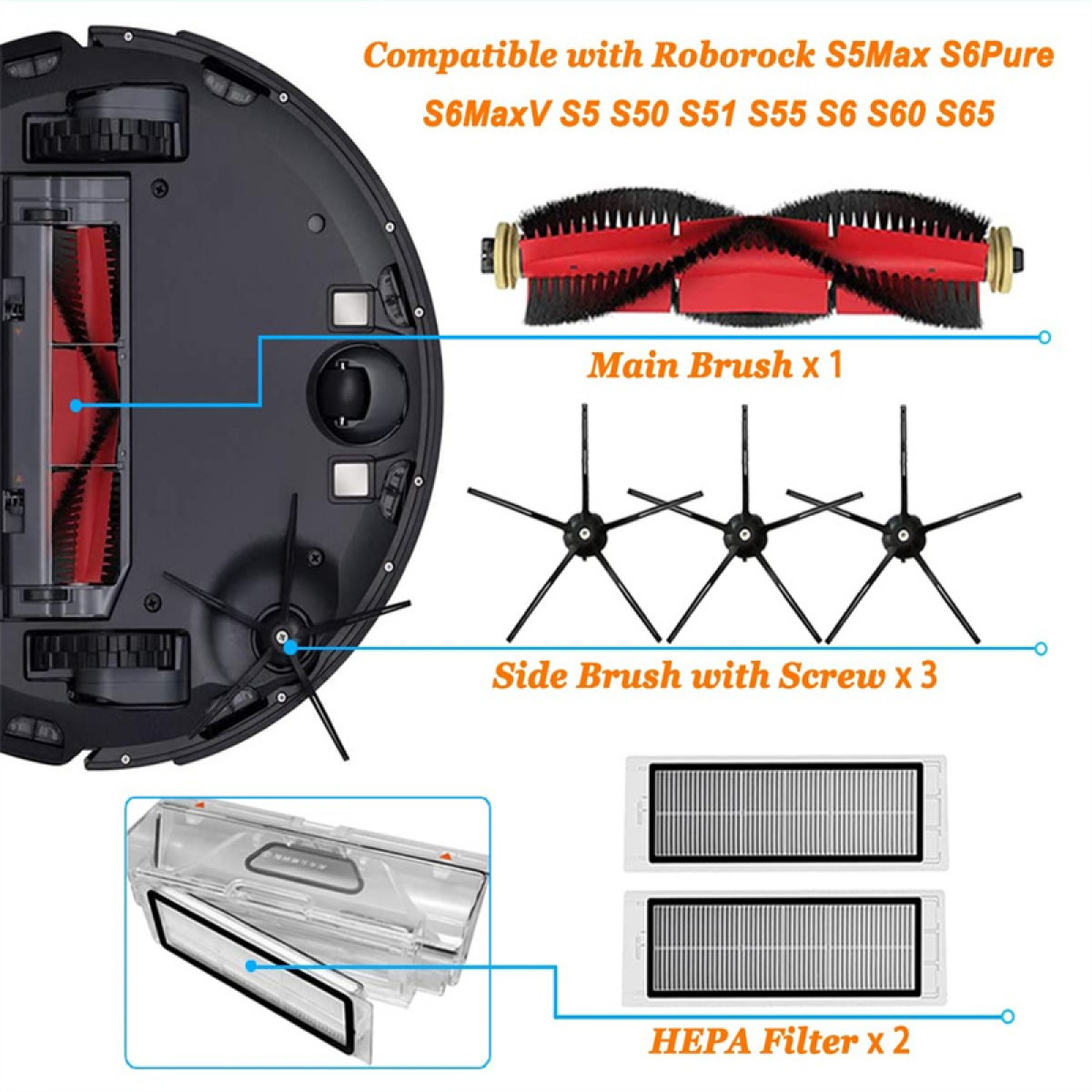 Compatible with Roborock S5Max S6Pure S6MaxV S5 S50 S51 S55 S6 S60 S65

Main Brush x 1

Side Brush with Screw x 3

HEPA Filter x 2