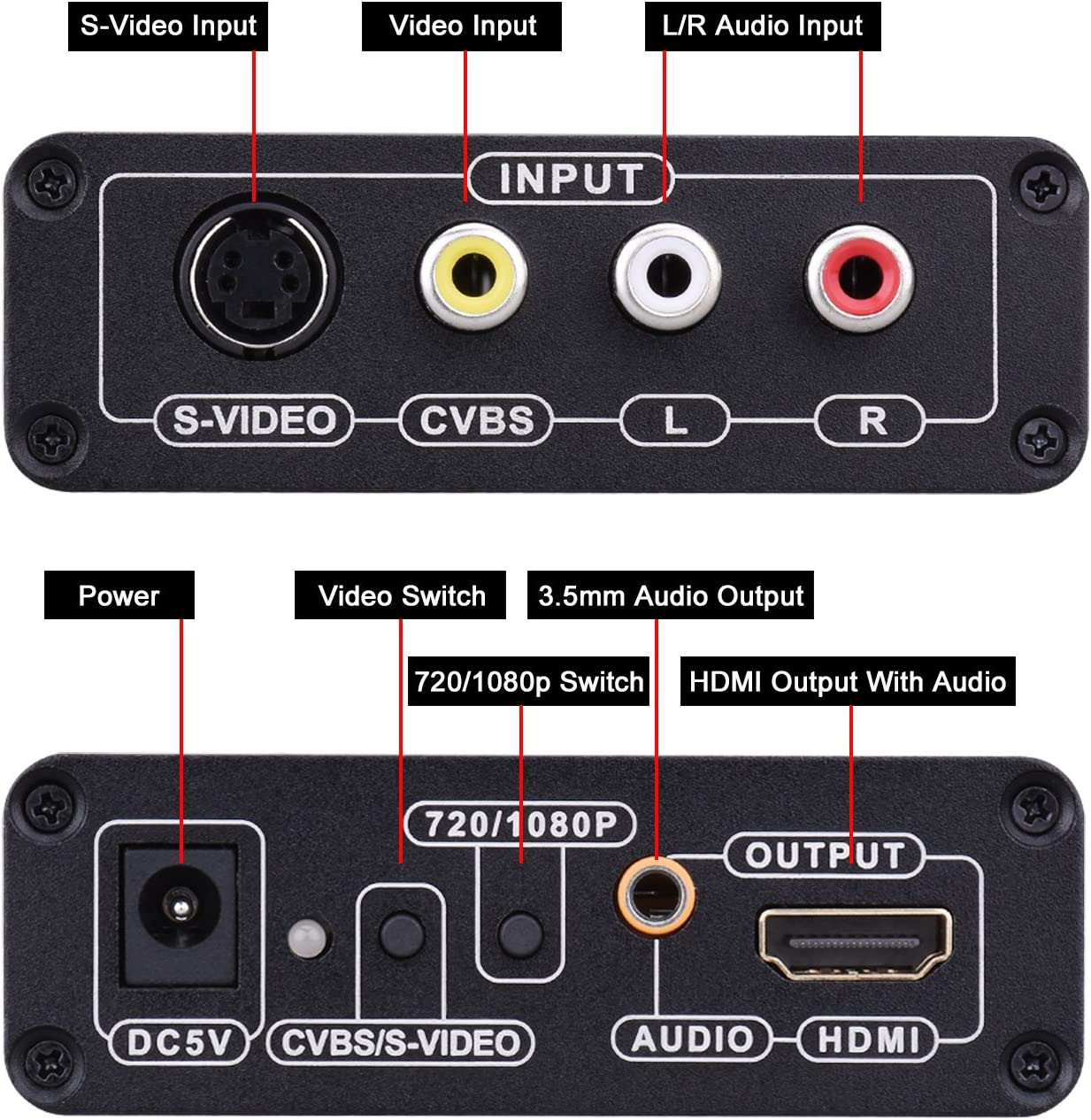 S-Video Input

Video Input

L/R Audio Input

INPUT

S-VIDEO

CVBS

L

R

Power

Video Switch

3.5mm Audio Output

720/1080p Switch

HDMI Output With Audio

720/1080P

OUTPUT

DC5V

CVBS/S-VIDEO

AUDIO

HDMI