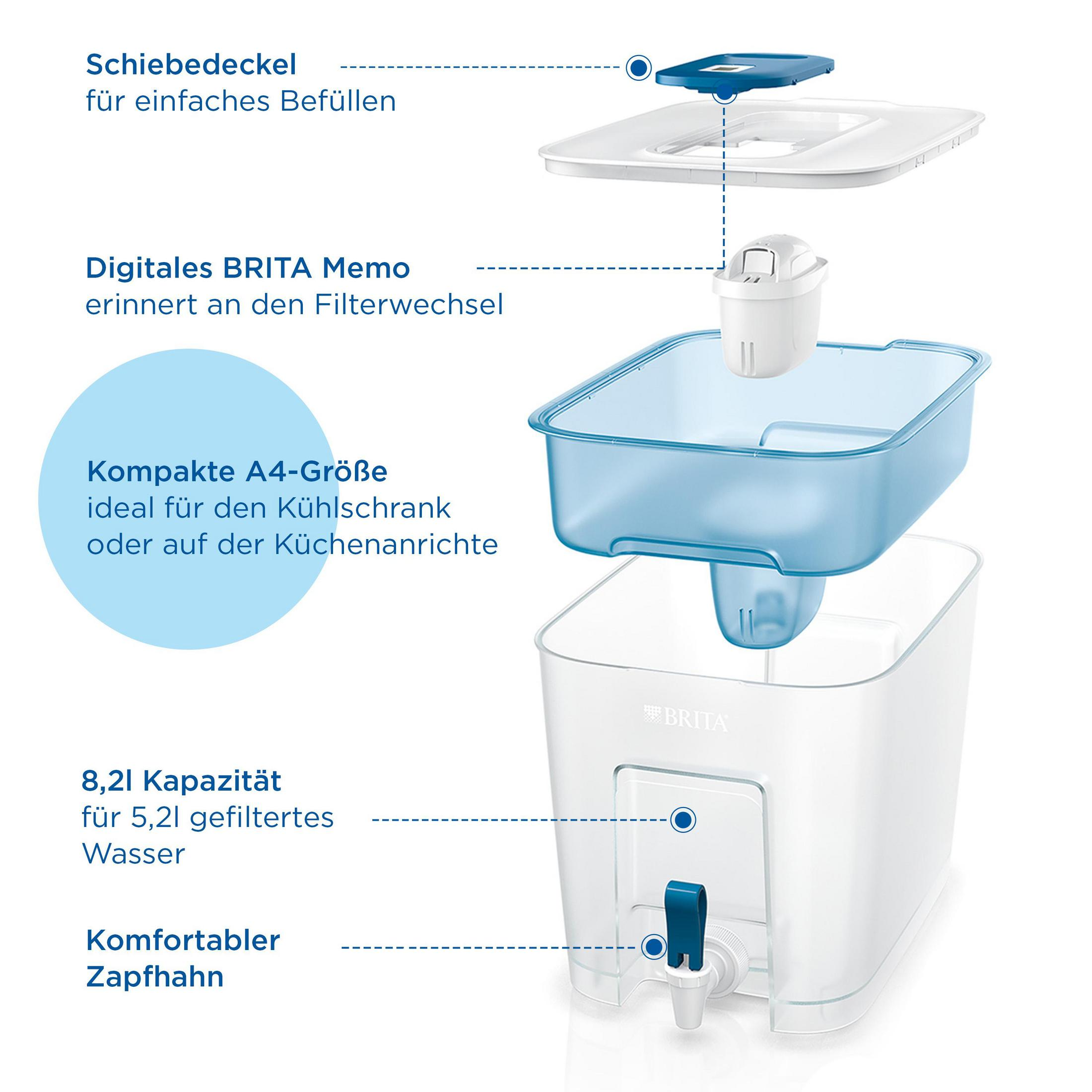 Schiebedeckel
für einfaches Befüllen

Digitales BRITA Memo
erinnert an den Filterwechsel

Kompakte A4-Größe
ideal für den Kühlschrank oder auf der Küchenanrichte

BRITA

8,2l Kapazität
für 5,2l gefiltertes Wasser

Komfortabler Zapfhahn