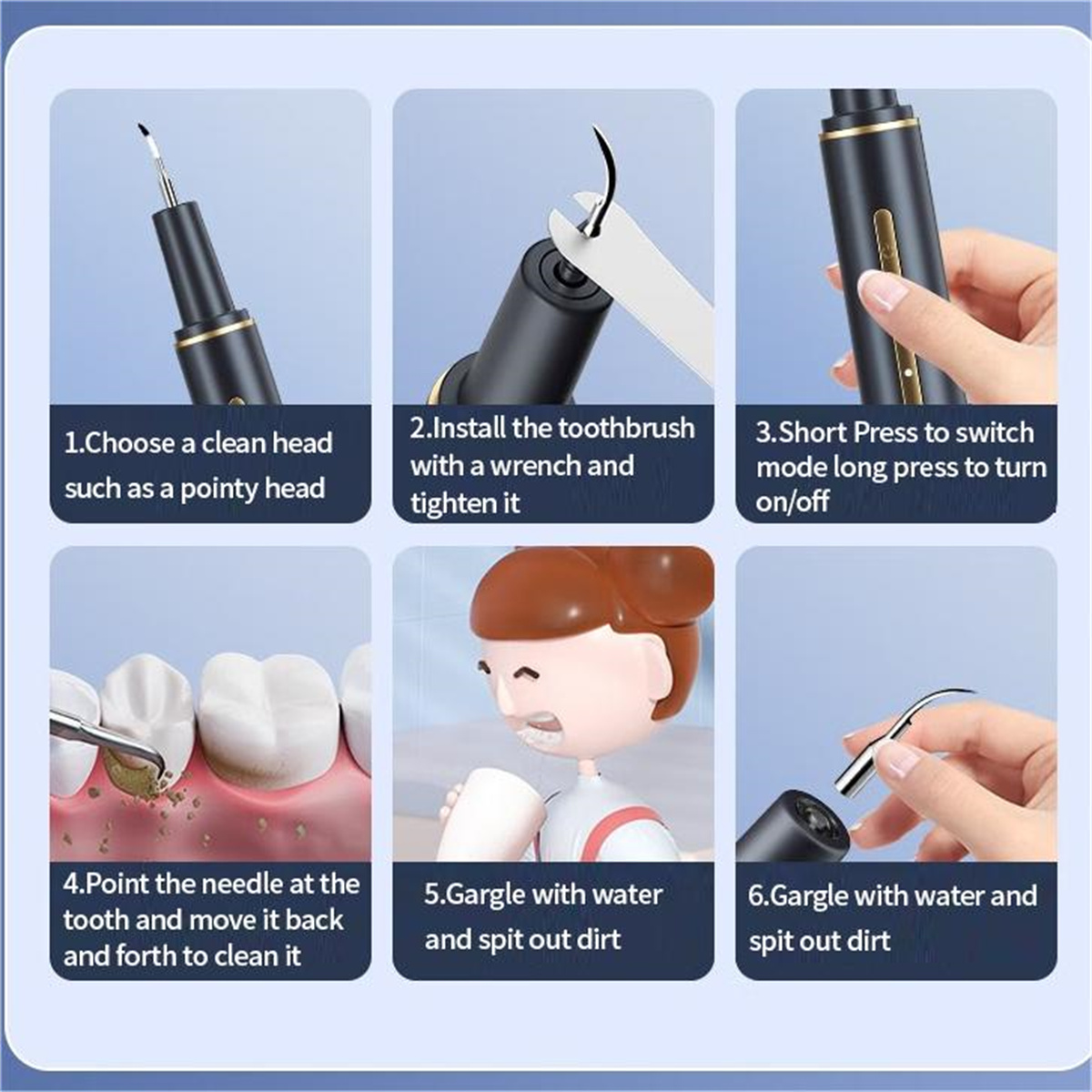 1.Choose a clean head such as a pointy head

2.Install the toothbrush with a wrench and tighten it

3.Short Press to switch mode long press to turn on/off

4.Point the needle at the tooth and move it back and forth to clean it

5.Gargle with water and spit out dirt

6.Gargle with water and spit out dirt