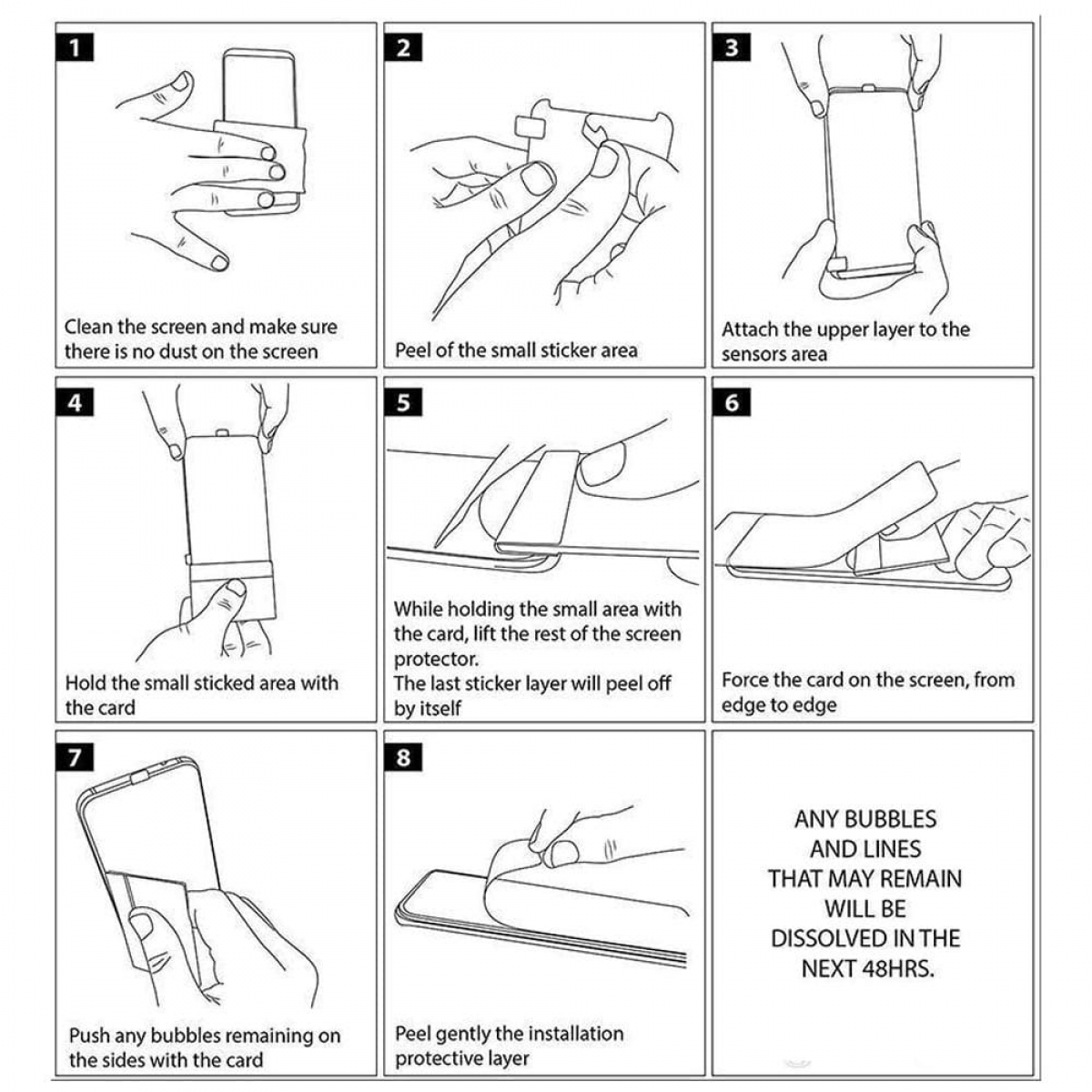 1

Clean the screen and make sure there is no dust on the screen

2

Peel of the small sticker area

3

Attach the upper layer to the sensors area

4

Hold the small sticked area with the card

5

While holding the small area with the card, lift the rest of the screen protector.
The last sticker layer will peel off by itself

6

Force the card on the screen, from edge to edge

7

Push any bubbles remaining on the sides with the card

8

Peel gently the installation protective layer

ANY BUBBLES AND LINES THAT MAY REMAIN WILL BE DISSOLVED IN THE NEXT 48HRS.