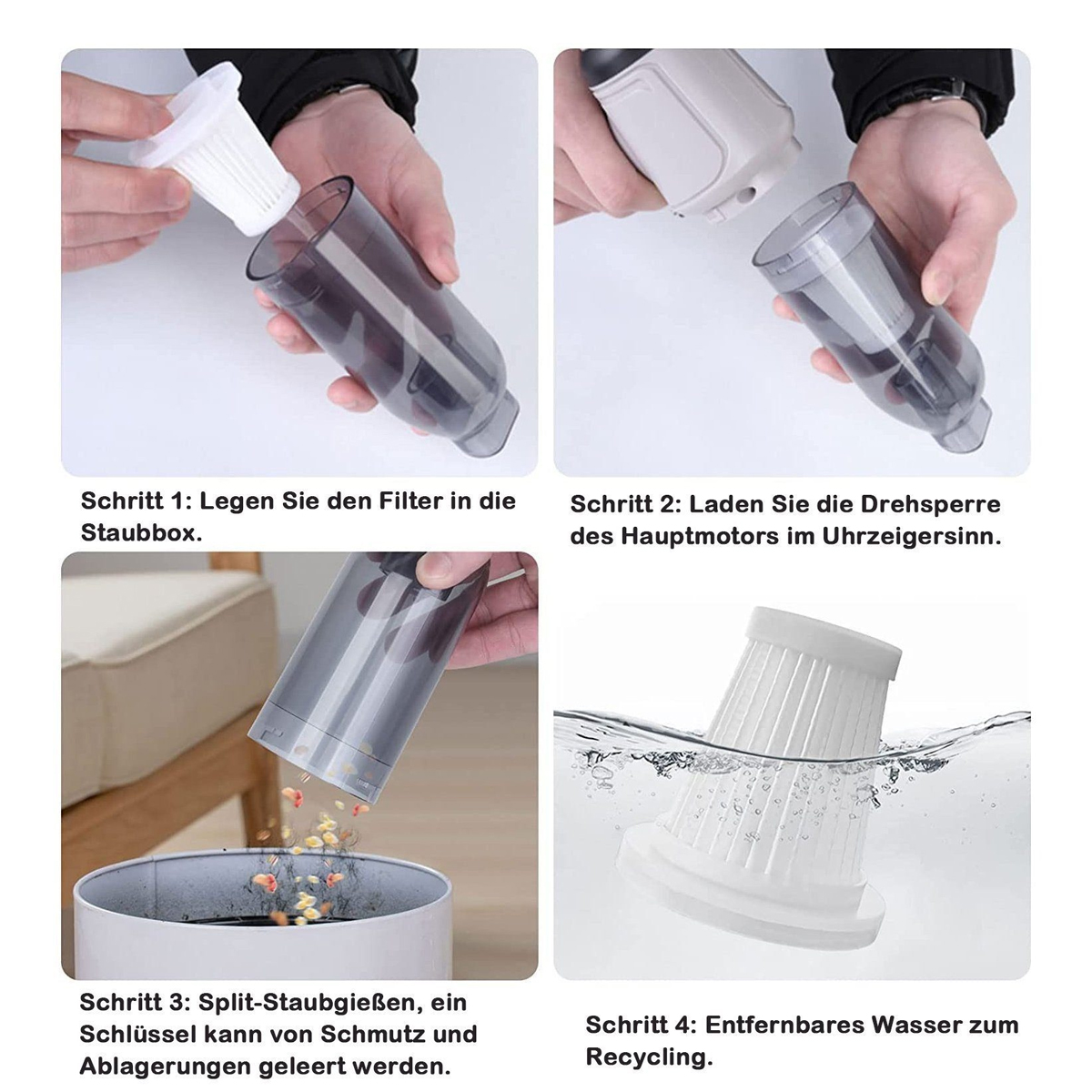 Schritt 1: Legen Sie den Filter in die Staubbox.

Schritt 2: Laden Sie die Drehsperre des Hauptmotors im Uhrzeigersinn.

Schritt 3: Split-Staubgießen, ein Schlüssel kann von Schmutz und Ablagerungen geleert werden.

Schritt 4: Entfernbares Wasser zum Recycling.