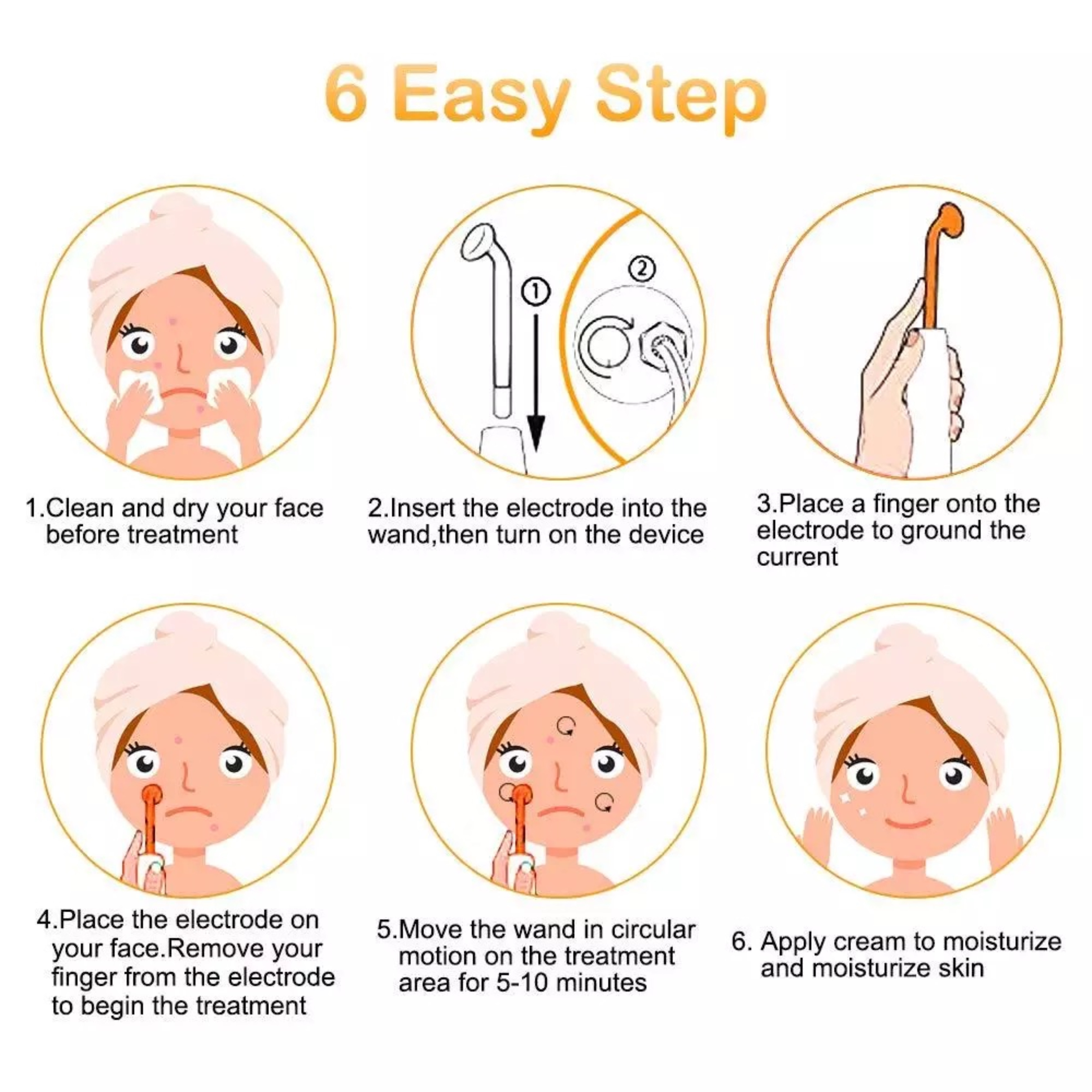 6 Easy Step

①

②

1.Clean and dry your face before treatment

2.Insert the electrode into the wand,then turn on the device

3.Place a finger onto the electrode to ground the current

4.Place the electrode on your face.Remove your finger from the electrode to begin the treatment

5.Move the wand in circular motion on the treatment area for 5-10 minutes

6. Apply cream to moisturize and moisturize skin