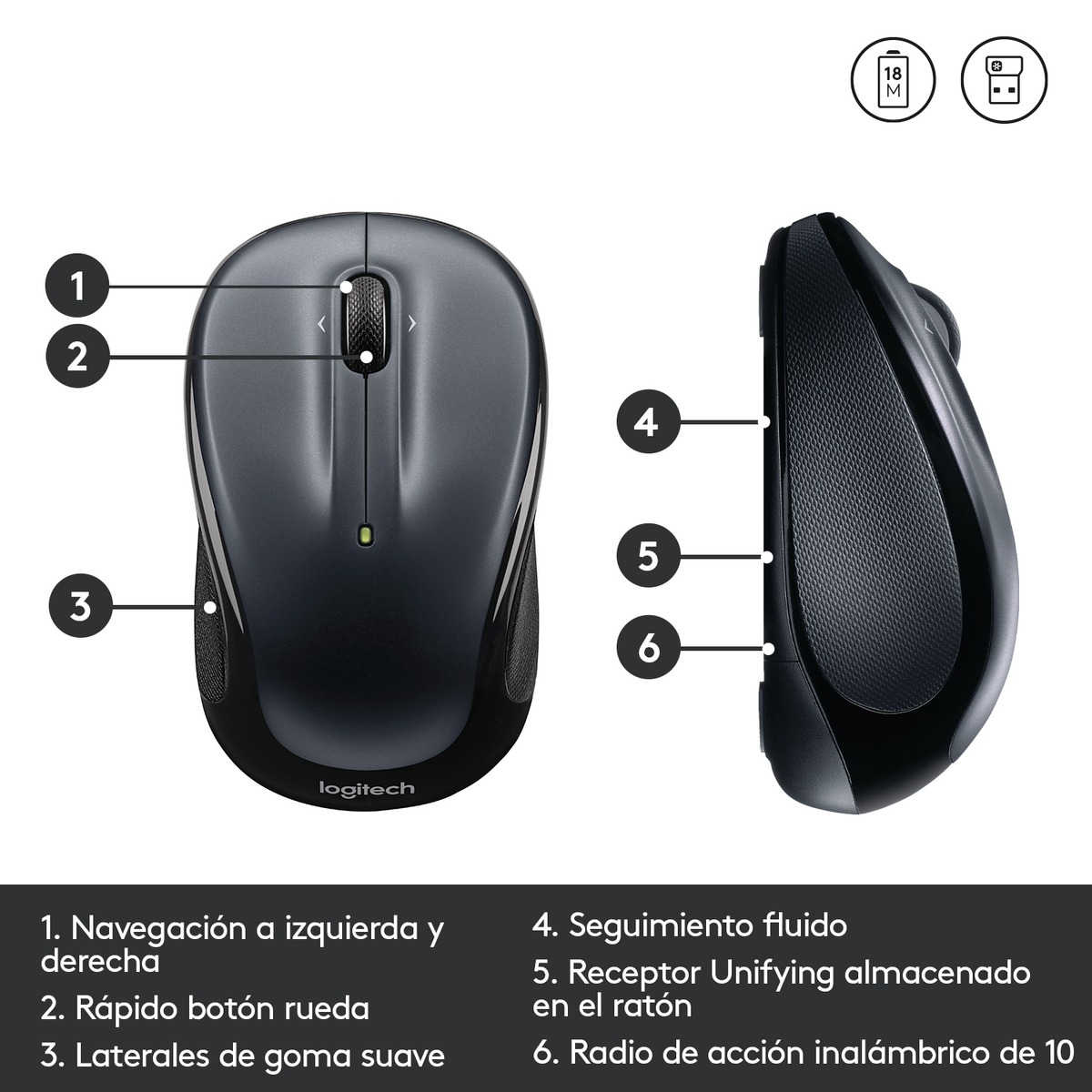 18 M

1

2

3

4

5

6

logitech

1. Navegación a izquierda y derecha

2. Rápido botón rueda

3. Laterales de goma suave

4. Seguimiento fluido

5. Receptor Unifying almacenado en el ratón

6. Radio de acción inalámbrico de 10