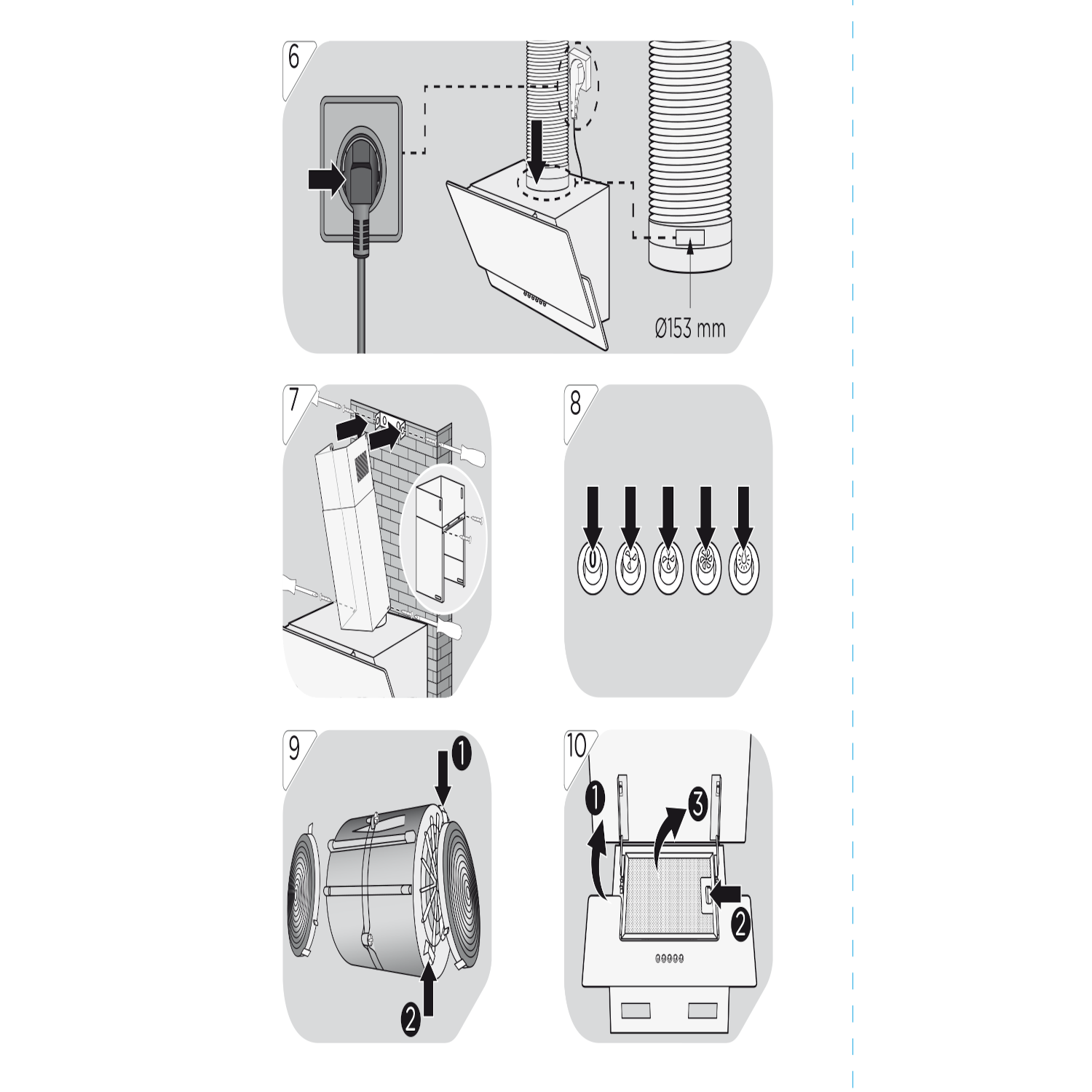 6

Ø153 mm

7

8

9

1

2

10

1

3

2