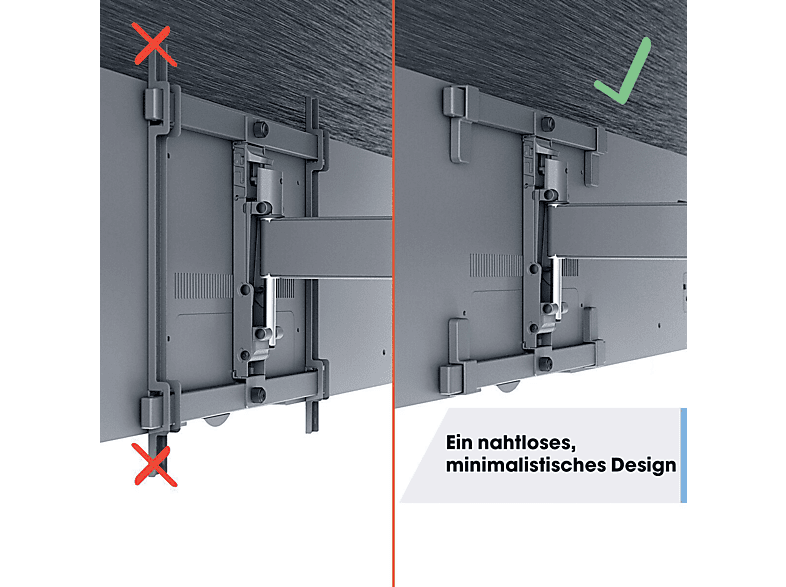 Ein nahtloses, minimalistisches Design