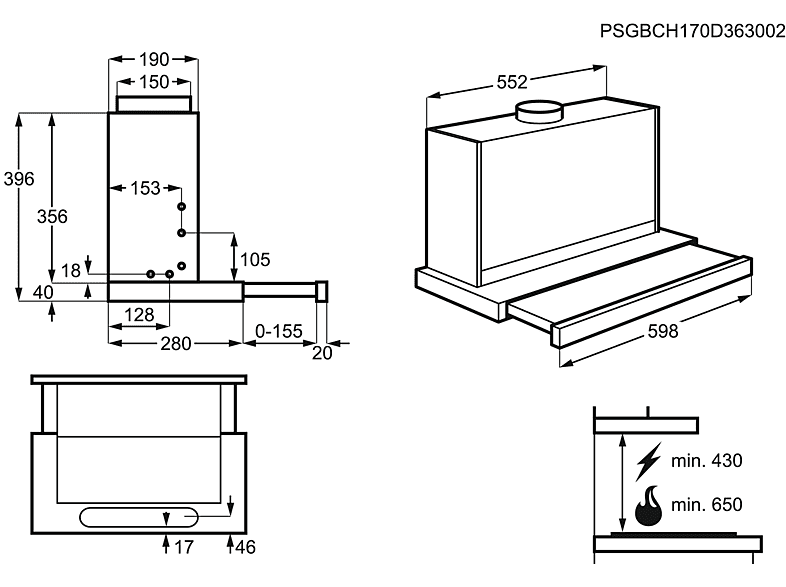 PSGBCH170D363002

190
150
396
356
153
105
18
40
128
280
0-155
20

552
598

17
46

min. 430
min. 650