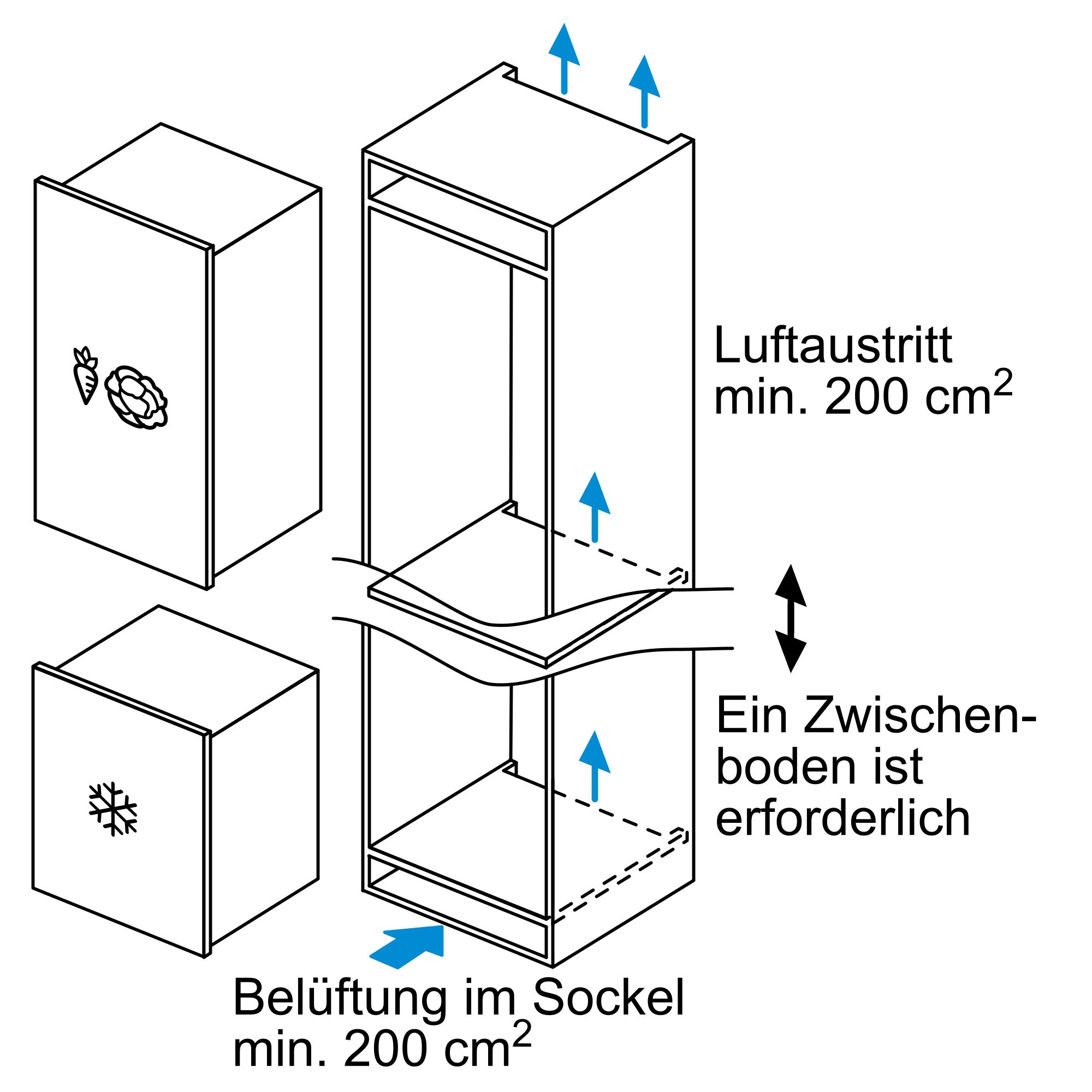 Luftaustritt
min. 200 $cm^2$

Ein Zwischenboden ist erforderlich

Belüftung im Sockel
min. 200 $cm^2$