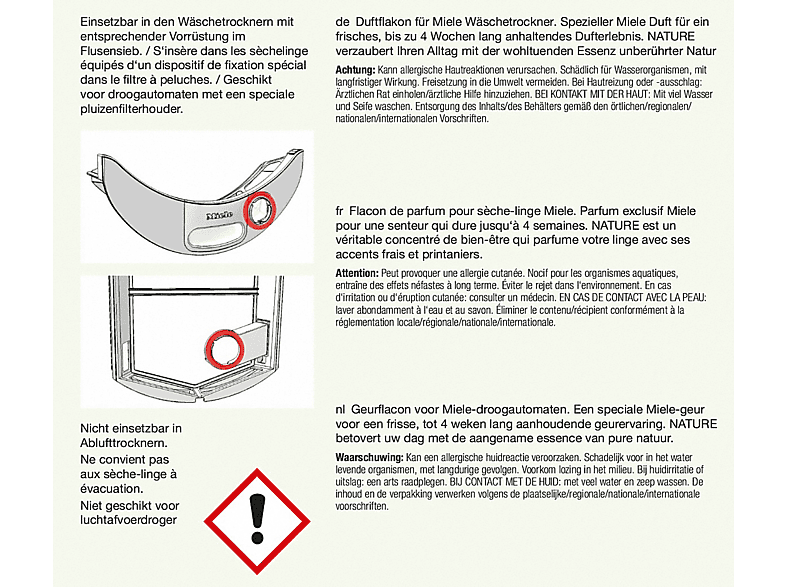 Einsetzbar in den Wäschetrocknern mit entsprechender Vorrüstung im Flusensieb. / S'insère dans les sèchelinge équipés d'un dispositif de fixation spécial dans le filtre à peluches. / Geschikt voor droogautomaten met een speciale pluizenfilterhouder.

Miele

Nicht einsetzbar in Ablufttrocknern.
Ne convient pas aux sèche-linge à évacuation.
Niet geschikt voor luchtafvoerdroger

de Duftflakon für Miele Wäschetrockner. Spezieller Miele Duft für ein frisches, bis zu 4 Wochen lang anhaltendes Dufterlebnis. NATURE verzaubert Ihren Alltag mit der wohltuenden Essenz unberührter Natur

Achtung: Kann allergische Hautreaktionen verursachen. Schädlich für Wasserorganismen, mit langfristiger Wirkung. Freisetzung in die Umwelt vermeiden. Bei Hautreizung oder -ausschlag: Ärztlichen Rat einholen/ärztliche Hilfe hinzuziehen. BEI KONTAKT MIT DER HAUT: Mit viel Wasser und Seife waschen. Entsorgung des Inhalts/des Behälters gemäß den örtlichen/regionalen/nationalen/internationalen Vorschriften.

fr Flacon de parfum pour sèche-linge Miele. Parfum exclusif Miele pour une senteur qui dure jusqu'à 4 semaines. NATURE est un véritable concentré de bien-être qui parfume votre linge avec ses accents frais et printaniers.

Attention: Peut provoquer une allergie cutanée. Nocif pour les organismes aquatiques, entraine des effets néfastes à long terme. Éviter le rejet dans l'environnement. En cas d'irritation ou d'éruption cutanée: consulter un médecin. EN CAS DE CONTACT AVEC LA PEAU: laver abondamment à l'eau et au savon. Éliminer le contenu/récipient conformément à la réglementation locale/régionale/nationale/internationale.

nl Geurflacon voor Miele-droogautomaten. Een speciale Miele-geur voor een frisse, tot 4 weken lang aanhoudende geurervaring. NATURE betovert uw dag met de aangename essence van pure natuur.

Waarschuwing: Kan een allergische huidreactie veroorzaken. Schadelijk voor in het water levende organismen, met langdurige gevolgen. Voorkom lozing in het milieu. Bij huidirritatie of uitslag: een arts raadplegen. BIJ CONTACT MET DE HUID: met veel water en zeep wassen. De inhoud en de verpakking verwerken volgens de plaatselijke/regionale/nationale/internationale voorschriften.