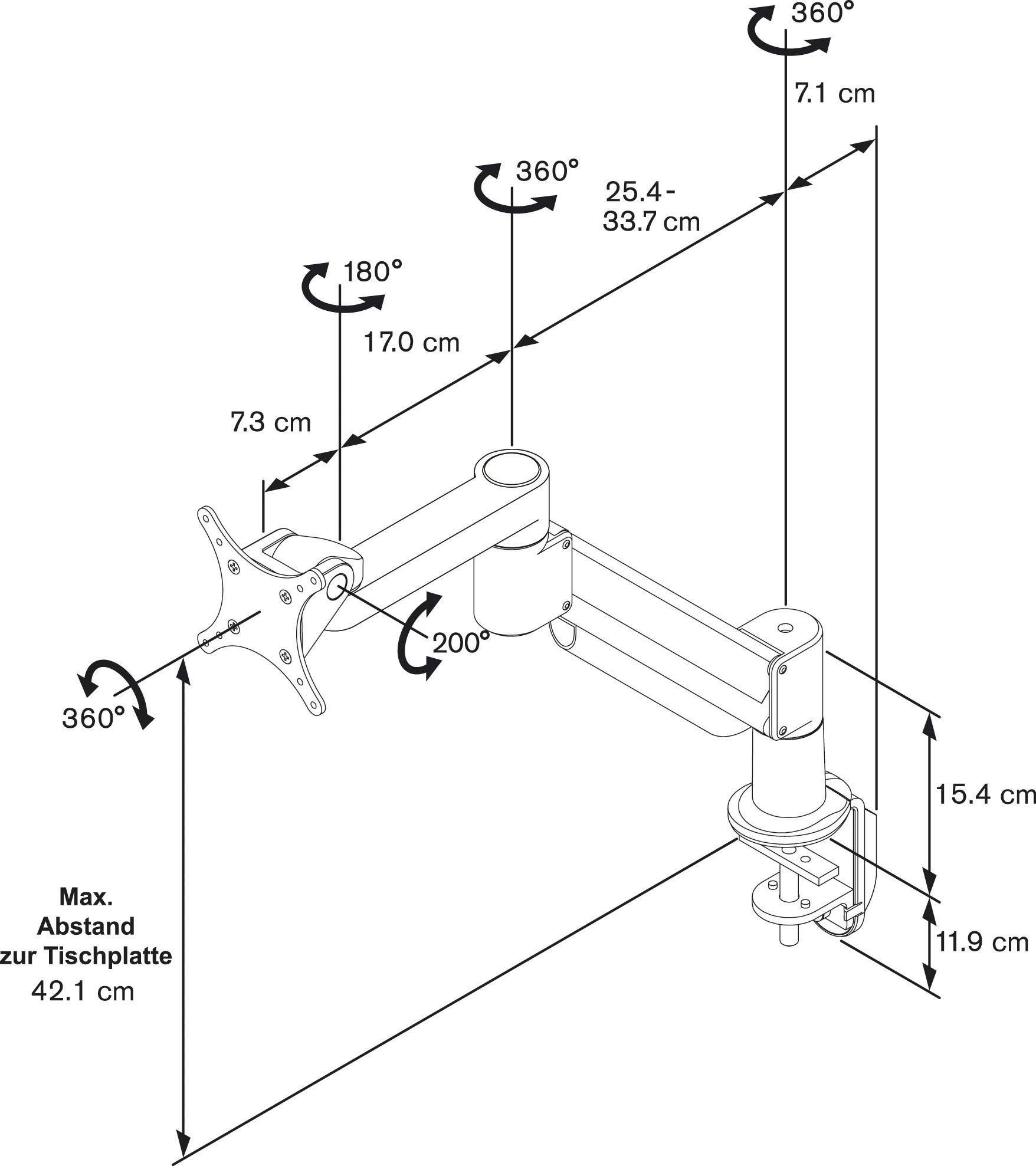 360°

7.1 cm

360°

25.4 - 33.7 cm

180°

17.0 cm

7.3 cm

200°

360°

15.4 cm

11.9 cm

Max. Abstand zur Tischplatte 42.1 cm