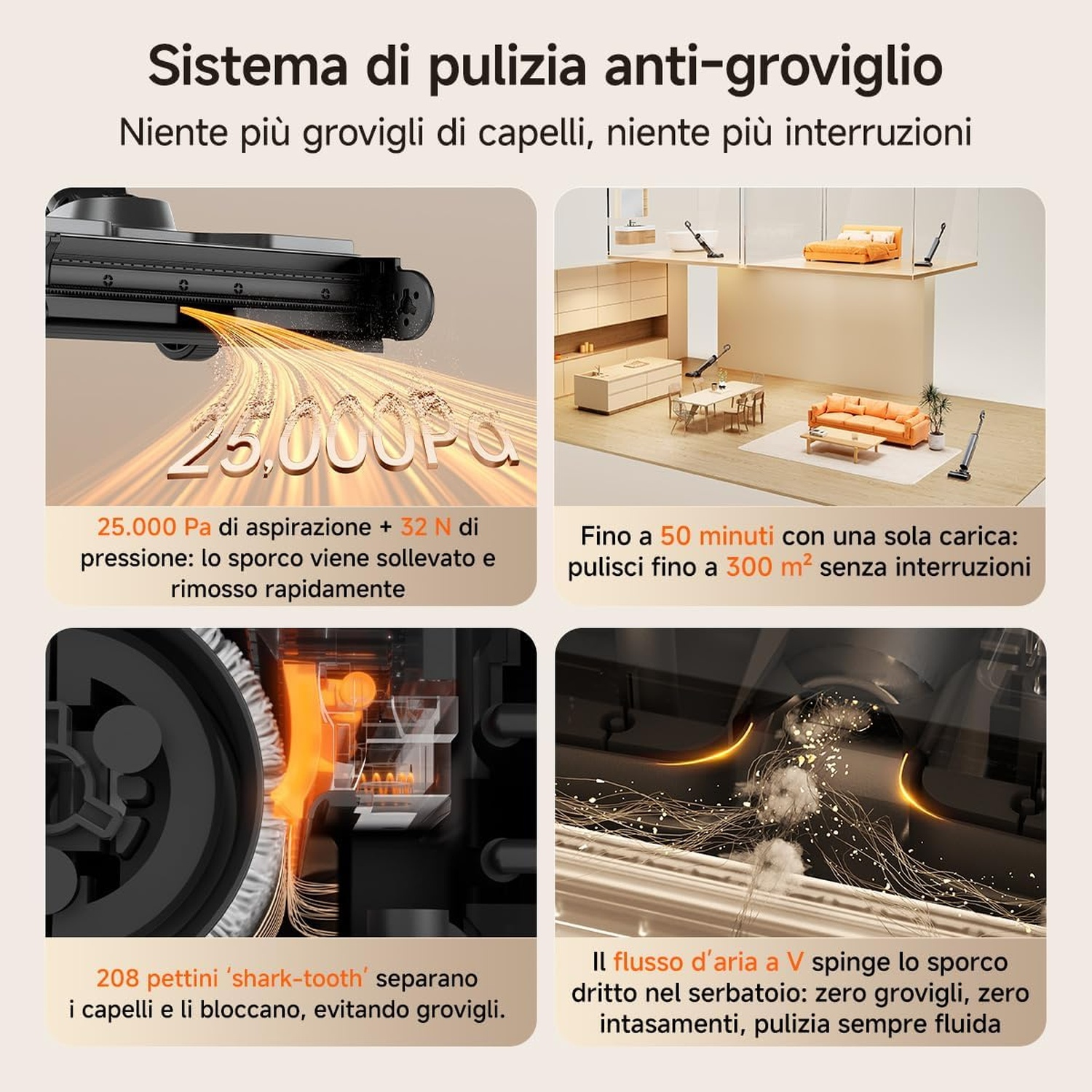 Sistema di pulizia anti-groviglio

Niente più grovigli di capelli, niente più interruzioni

25,000Pa

25.000 Pa di aspirazione + 32 N di pressione: lo sporco viene sollevato e rimosso rapidamente

Fino a 50 minuti con una sola carica: pulisci fino a 300 m² senza interruzioni

208 pettini 'shark-tooth' separano i capelli e li bloccano, evitando grovigli.

Il flusso d'aria a V spinge lo sporco dritto nel serbatoio: zero grovigli, zero intasamenti, pulizia sempre fluida