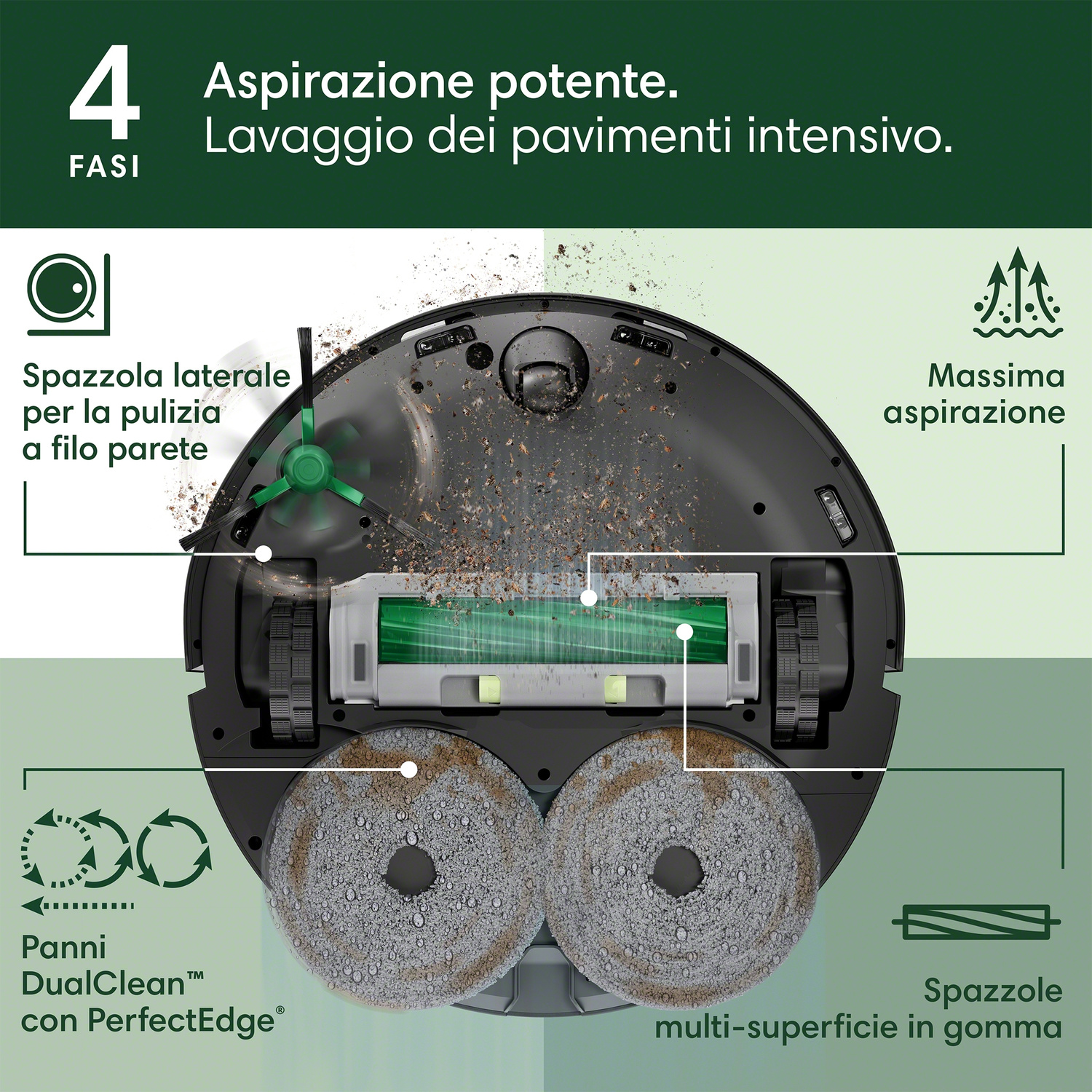 4 FASI

Aspirazione potente.
Lavaggio dei pavimenti intensivo.

Spazzola laterale per la pulizia a filo parete

Massima aspirazione

Panni DualClean™ con PerfectEdge®

Spazzole multi-superficie in gomma