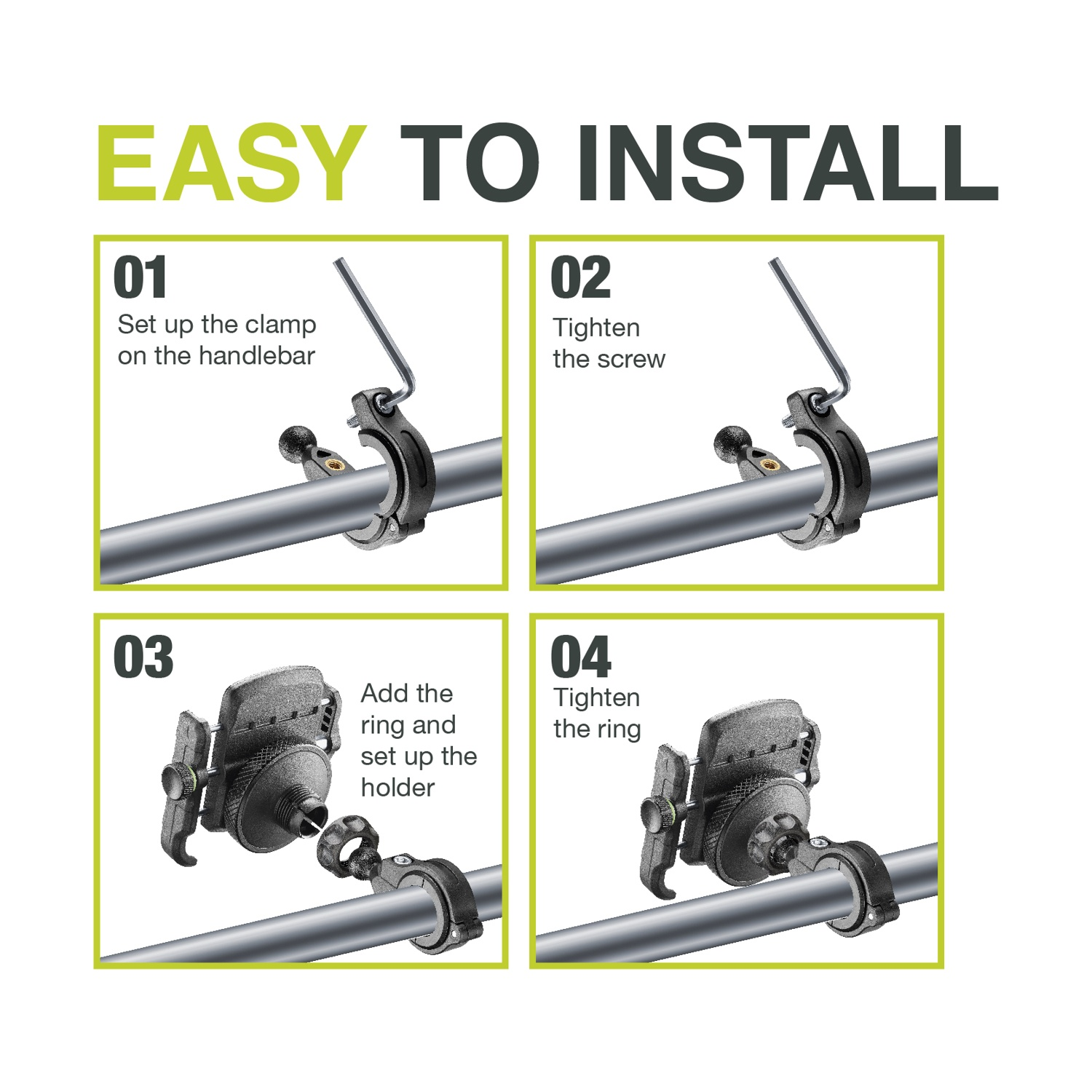 EASY TO INSTALL

01
Set up the clamp on the handlebar

02
Tighten the screw

03
Add the ring and set up the holder

04
Tighten the ring