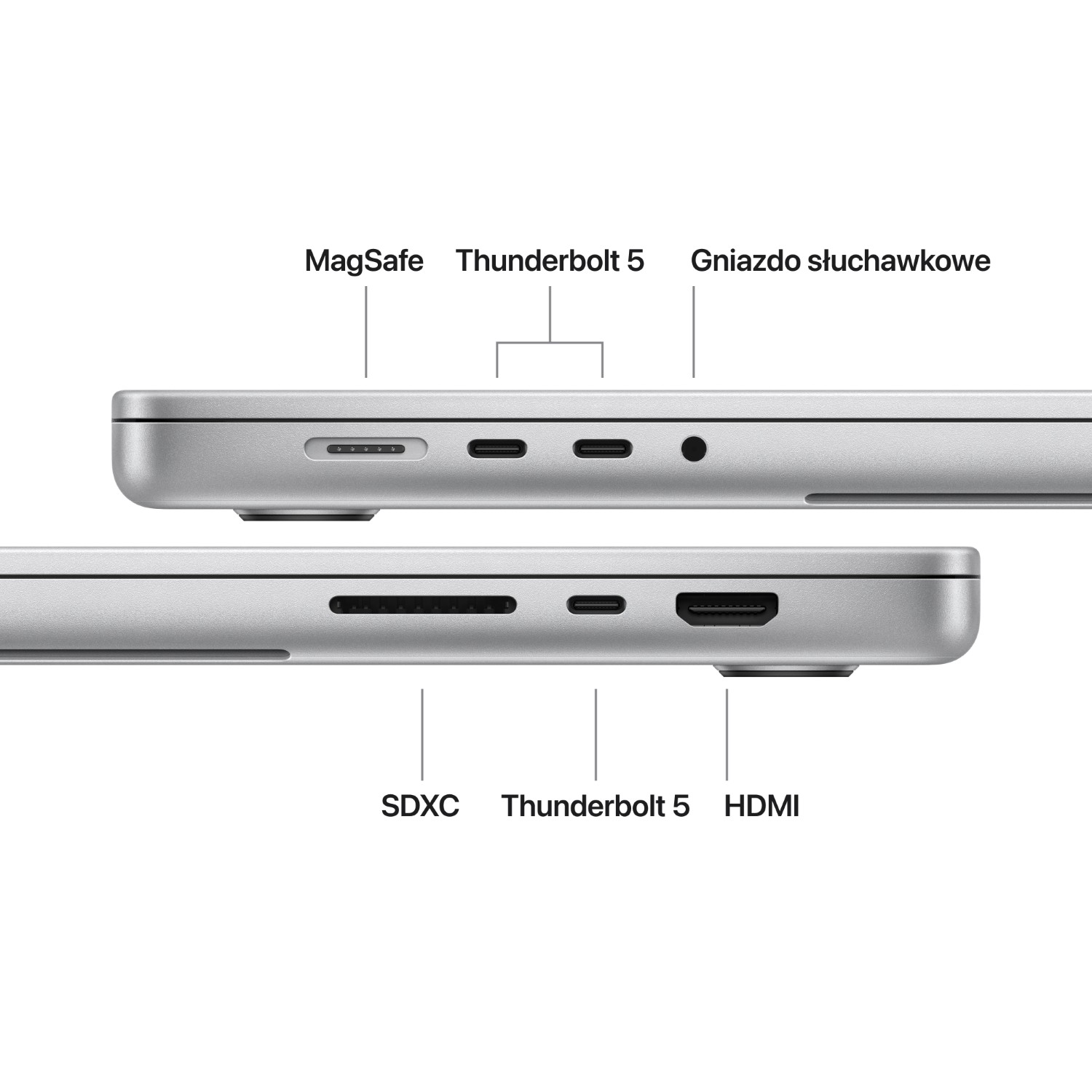 MagSafe Thunderbolt 5 Gniazdo słuchawkowe

SDXC Thunderbolt 5 HDMI