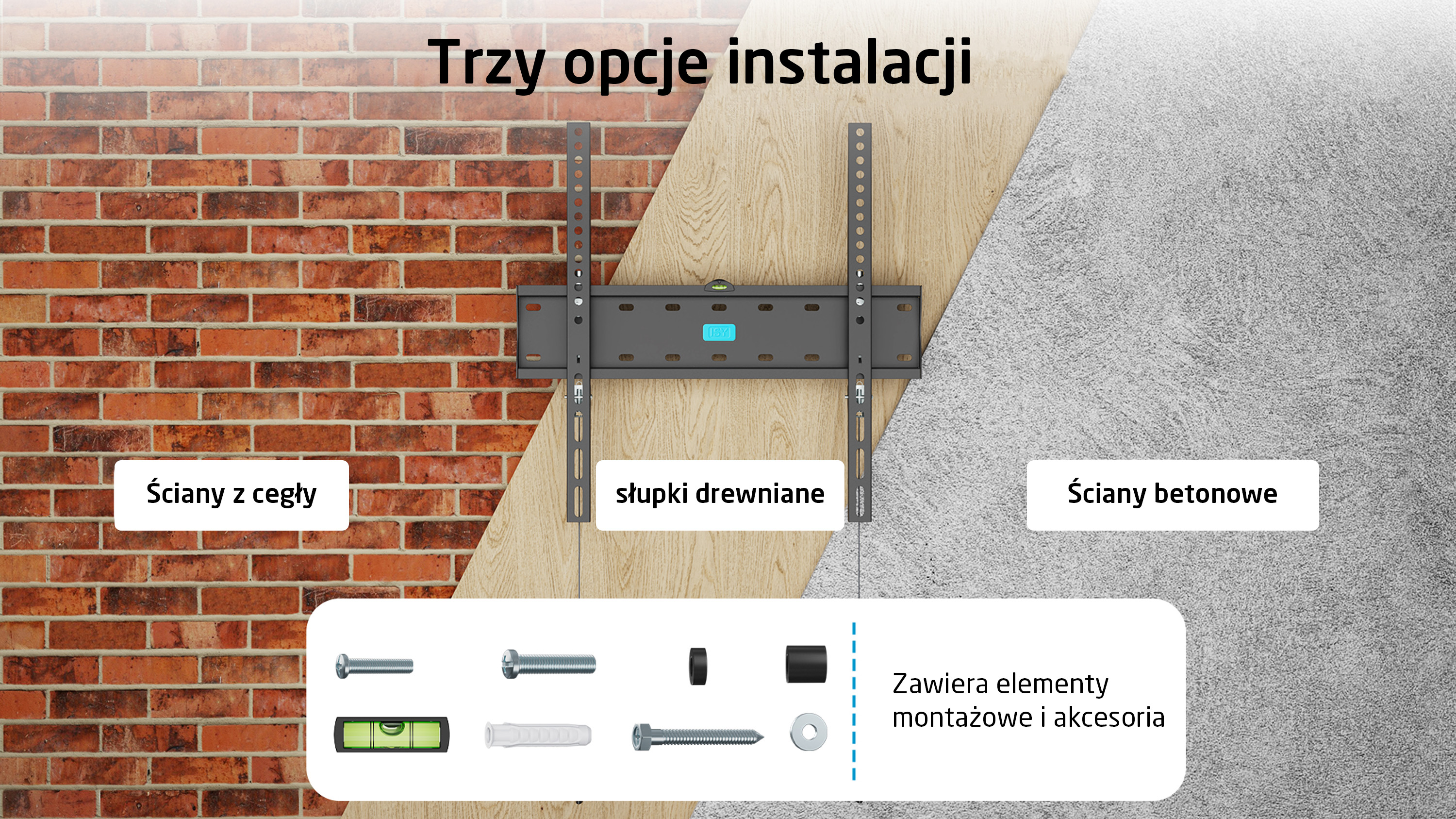 Trzy opcje instalacji

Ściany z cegły

słupki drewniane

Ściany betonowe

Zawiera elementy montażowe i akcesoria