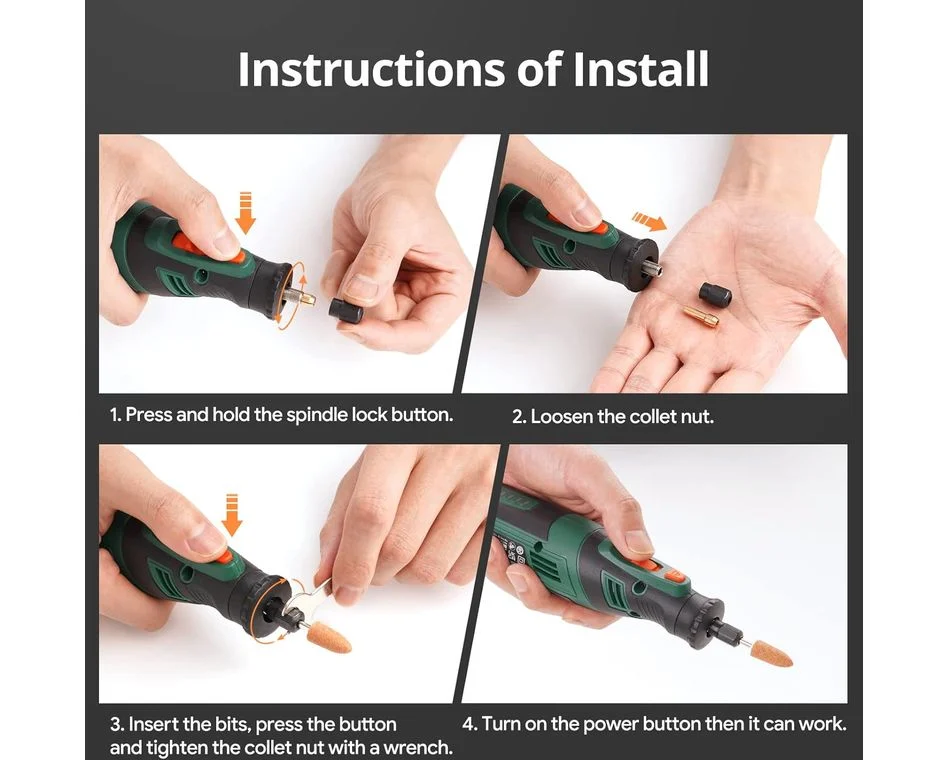 Instructions of Install

1. Press and hold the spindle lock button.

2. Loosen the collet nut.

3. Insert the bits, press the button and tighten the collet nut with a wrench.

4. Turn on the power button then it can work.