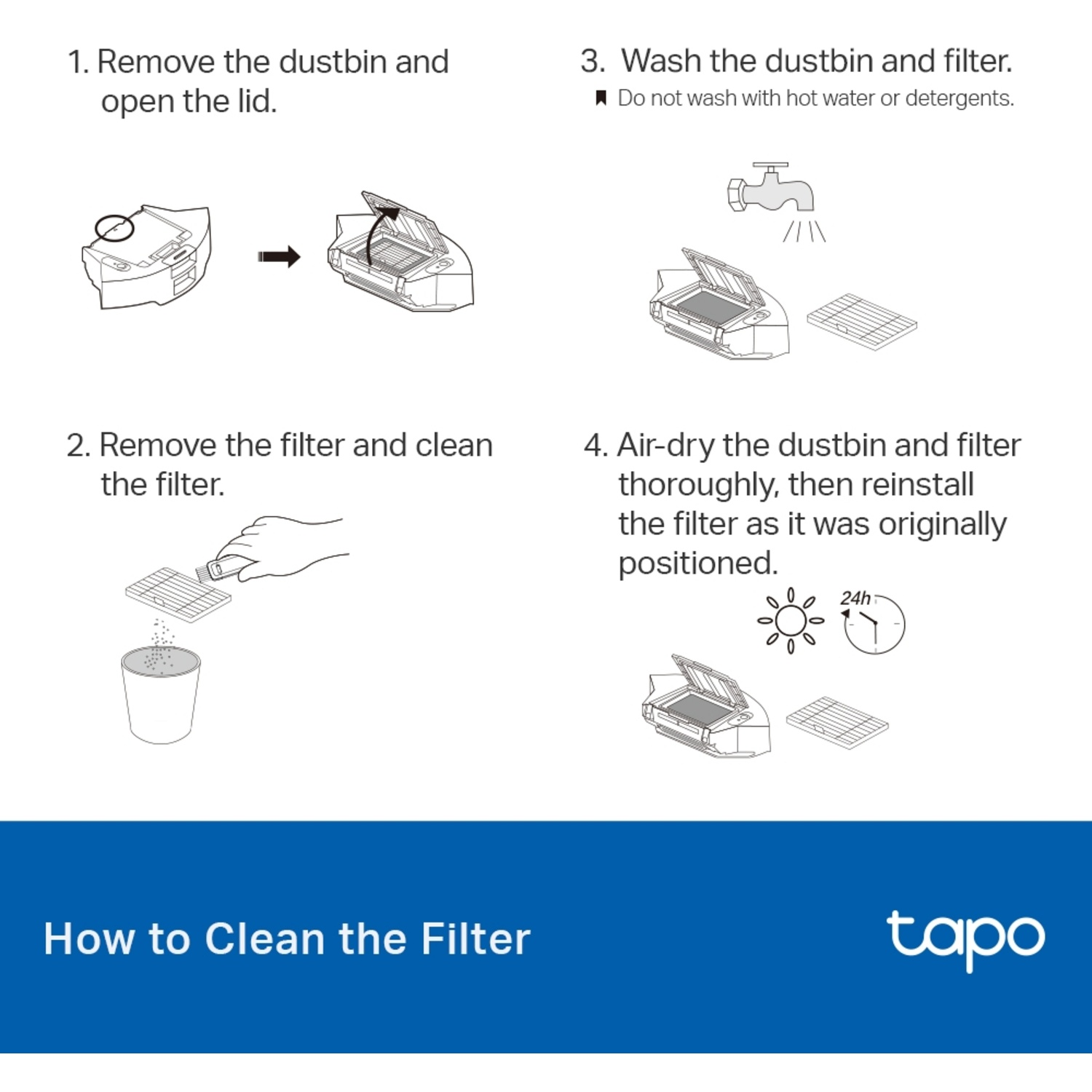 1. Remove the dustbin and open the lid.

2. Remove the filter and clean the filter.

3. Wash the dustbin and filter.
Do not wash with hot water or detergents.

4. Air-dry the dustbin and filter thoroughly, then reinstall the filter as it was originally positioned.

24h

How to Clean the Filter

tapo