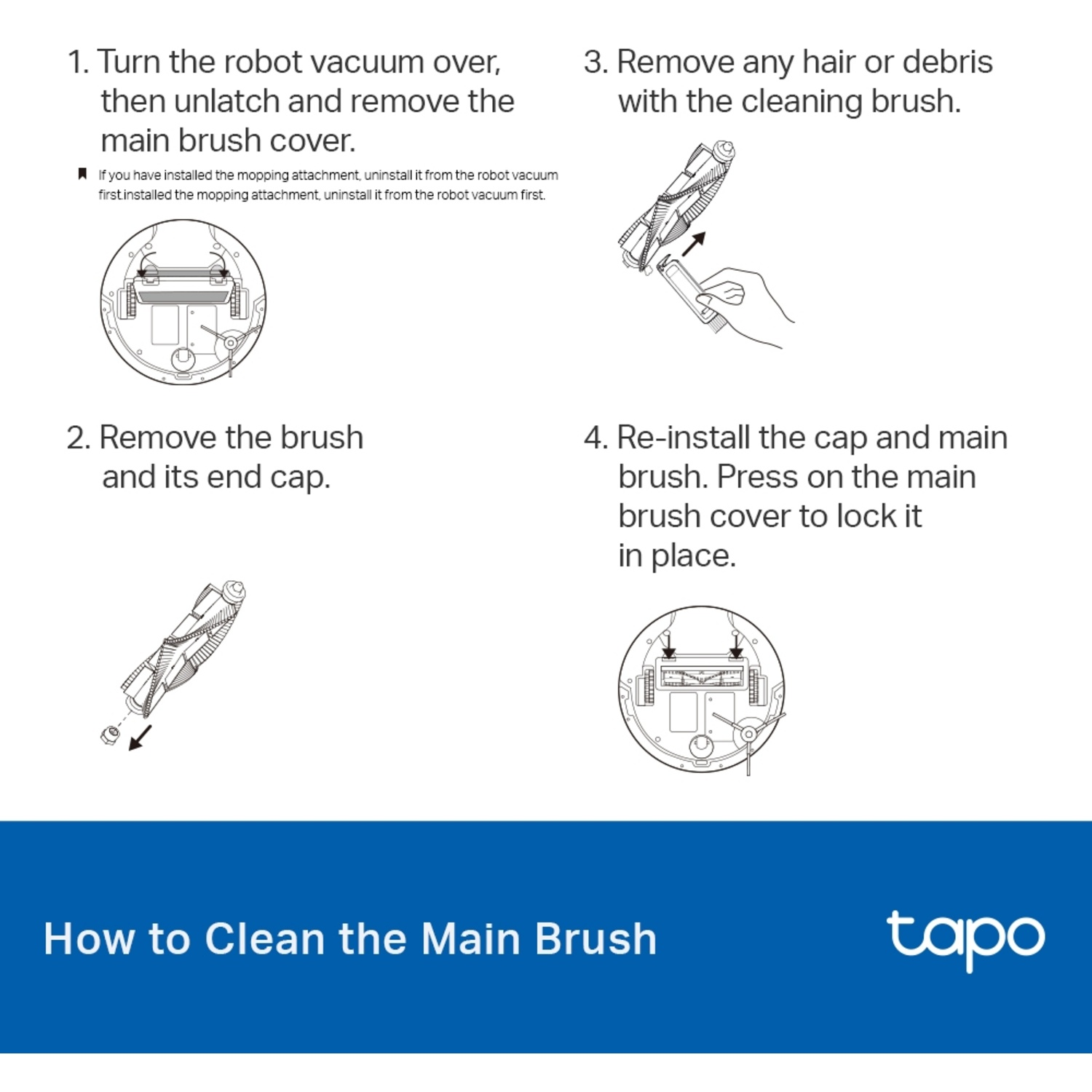 1. Turn the robot vacuum over, then unlatch and remove the main brush cover.

If you have installed the mopping attachment, uninstall it from the robot vacuum first.installed the mopping attachment, uninstall it from the robot vacuum first.

2. Remove the brush and its end cap.

3. Remove any hair or debris with the cleaning brush.

4. Re-install the cap and main brush. Press on the main brush cover to lock it in place.

How to Clean the Main Brush

tapo