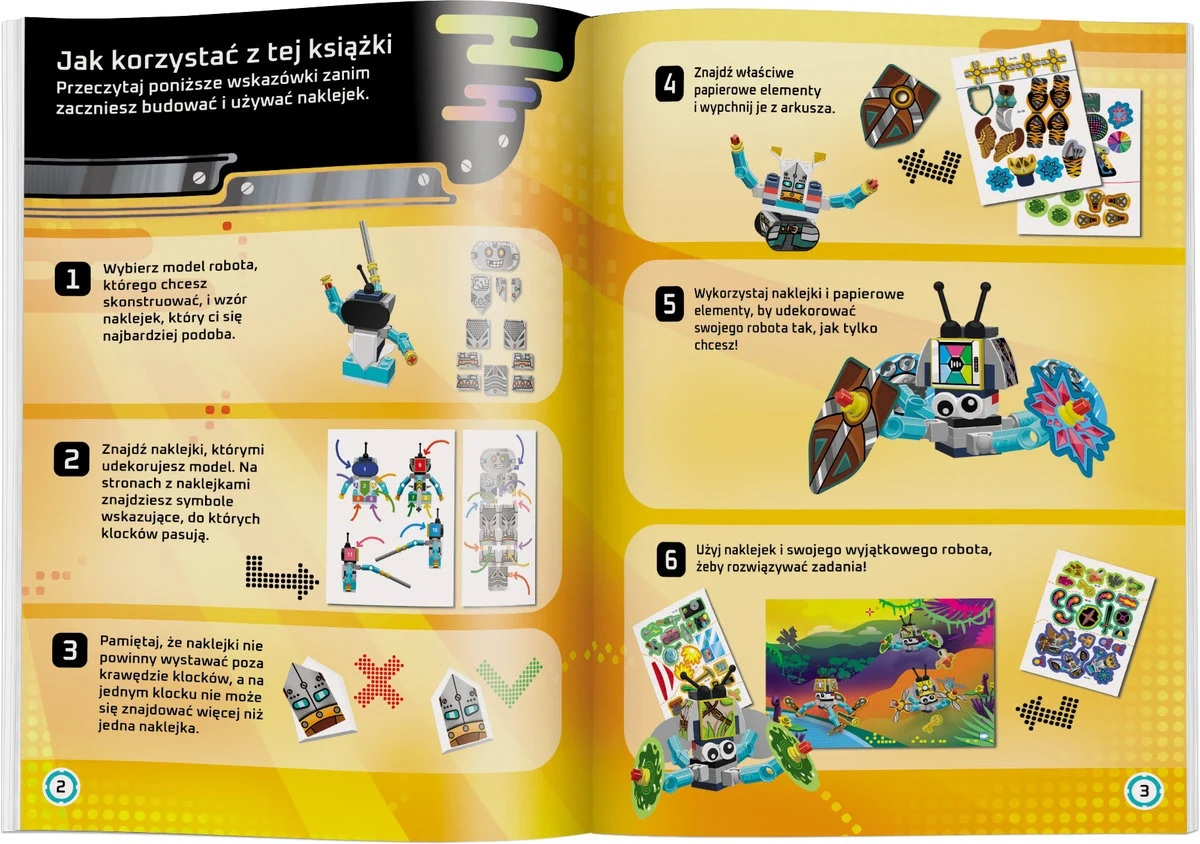 Jak korzystać z tej książki
Przeczytaj poniższe wskazówki zanim zaczniesz budować i używać naklejek.

1 Wybierz model robota, którego chcesz skonstruować, i wzór naklejek, który ci się najbardziej podoba.

2 Znajdź naklejki, którymi udekorujesz model. Na stronach z naklejkami znajdziesz symbole wskazujące, do których klocków pasują.

3 Pamiętaj, że naklejki nie powinny wystawać poza krawędzie klocków, a na jednym klocku nie może się znajdować więcej niż jedna naklejka.

2

4 Znajdź właściwe papierowe elementy i wypchnij je z arkusza.

5 Wykorzystaj naklejki i papierowe elementy, by udekorować swojego robota tak, jak tylko chcesz!

6 Użyj naklejek i swojego wyjątkowego robota, żeby rozwiązywać zadania!

3