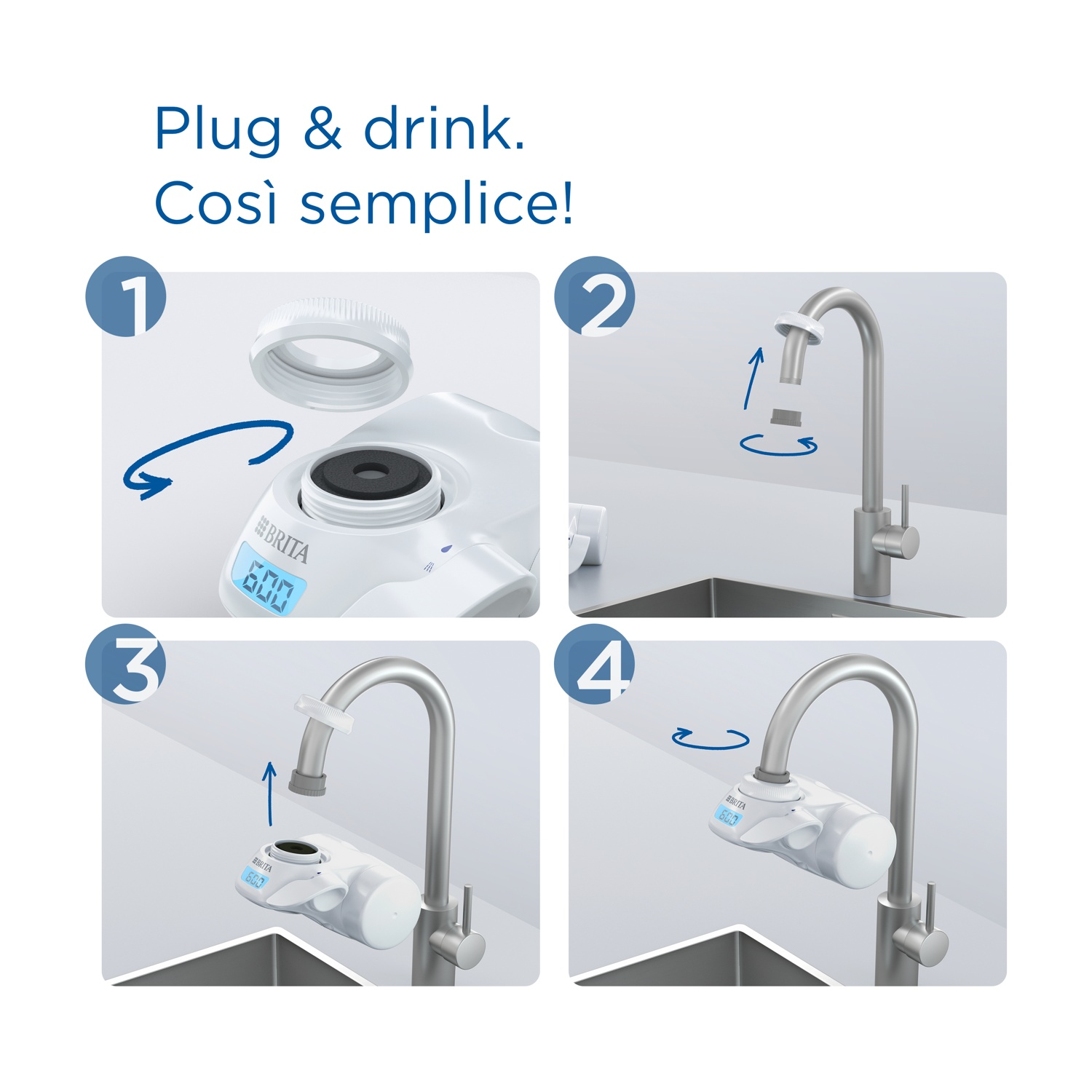 Plug & drink.
Così semplice!

1

BRITA
600

2

3

BRITA
600

4

BRITA
600