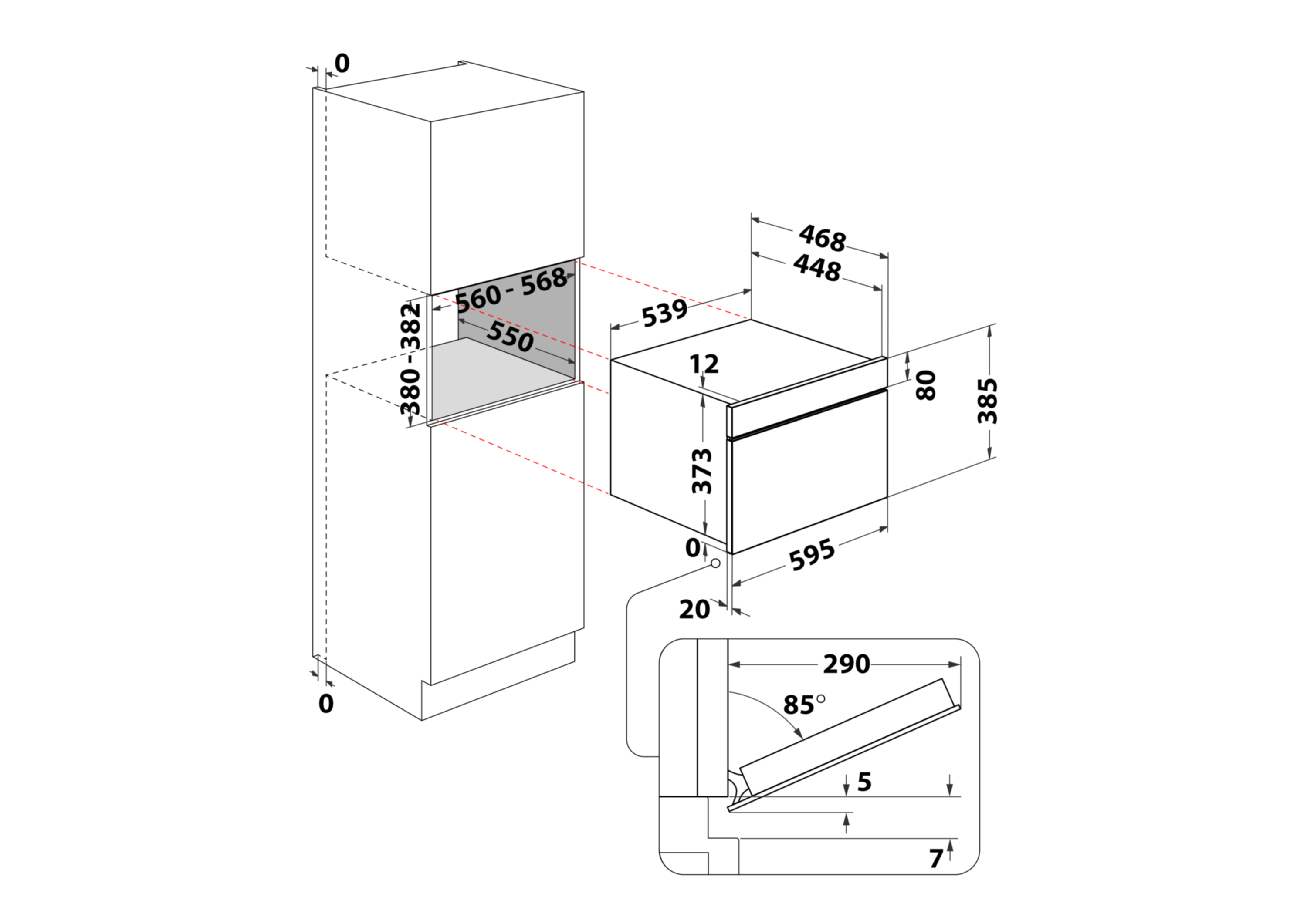 0
560 - 568
380 - 382
550
0
468
448
539
12
80
385
373
0
595
20
290
85°
5
7