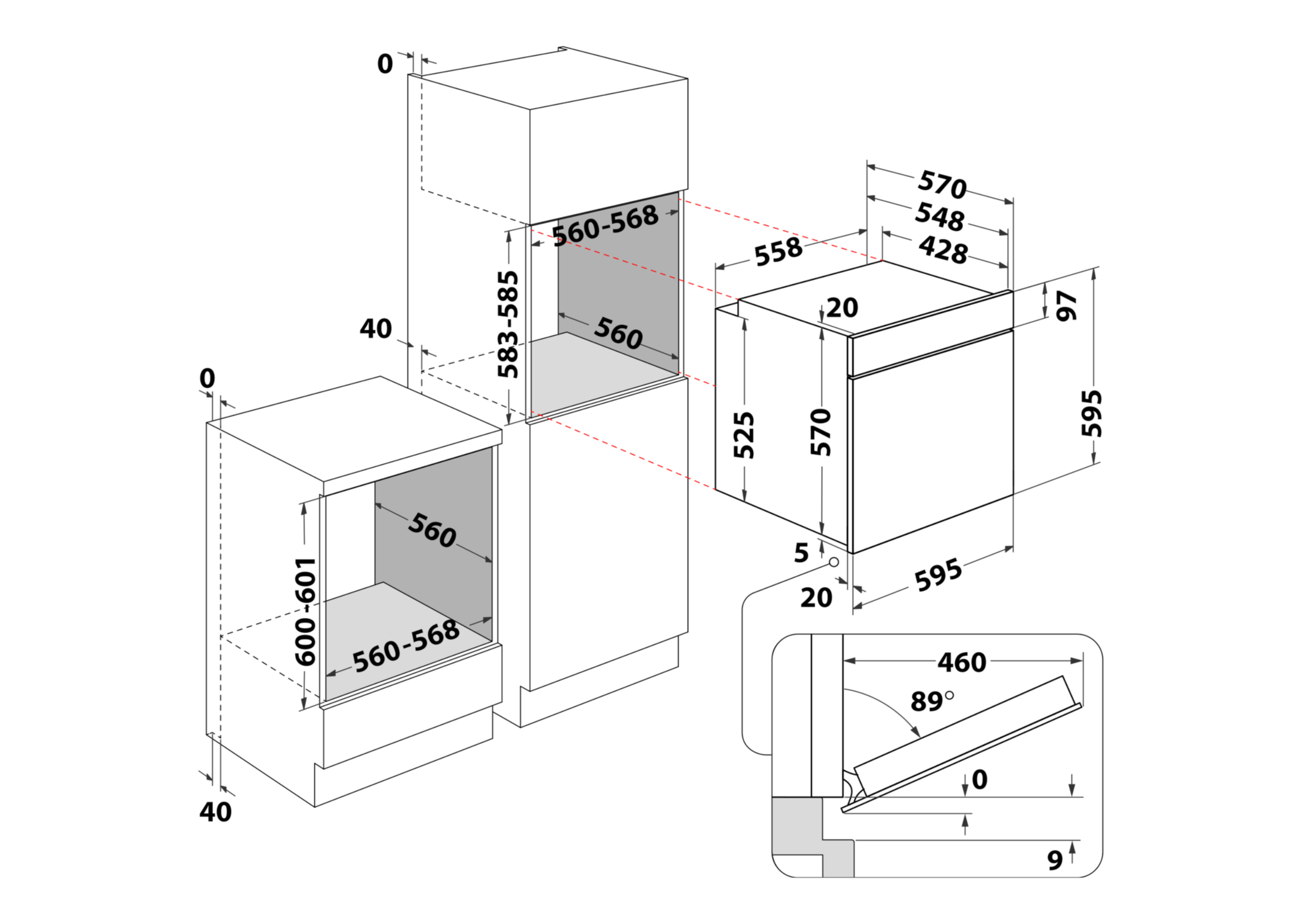 0

560-568

583-585

40

560

0

560

600-601

560-568

40

570

548

428

558

20

97

525

570

595

5

20

595

460

89°

0

9