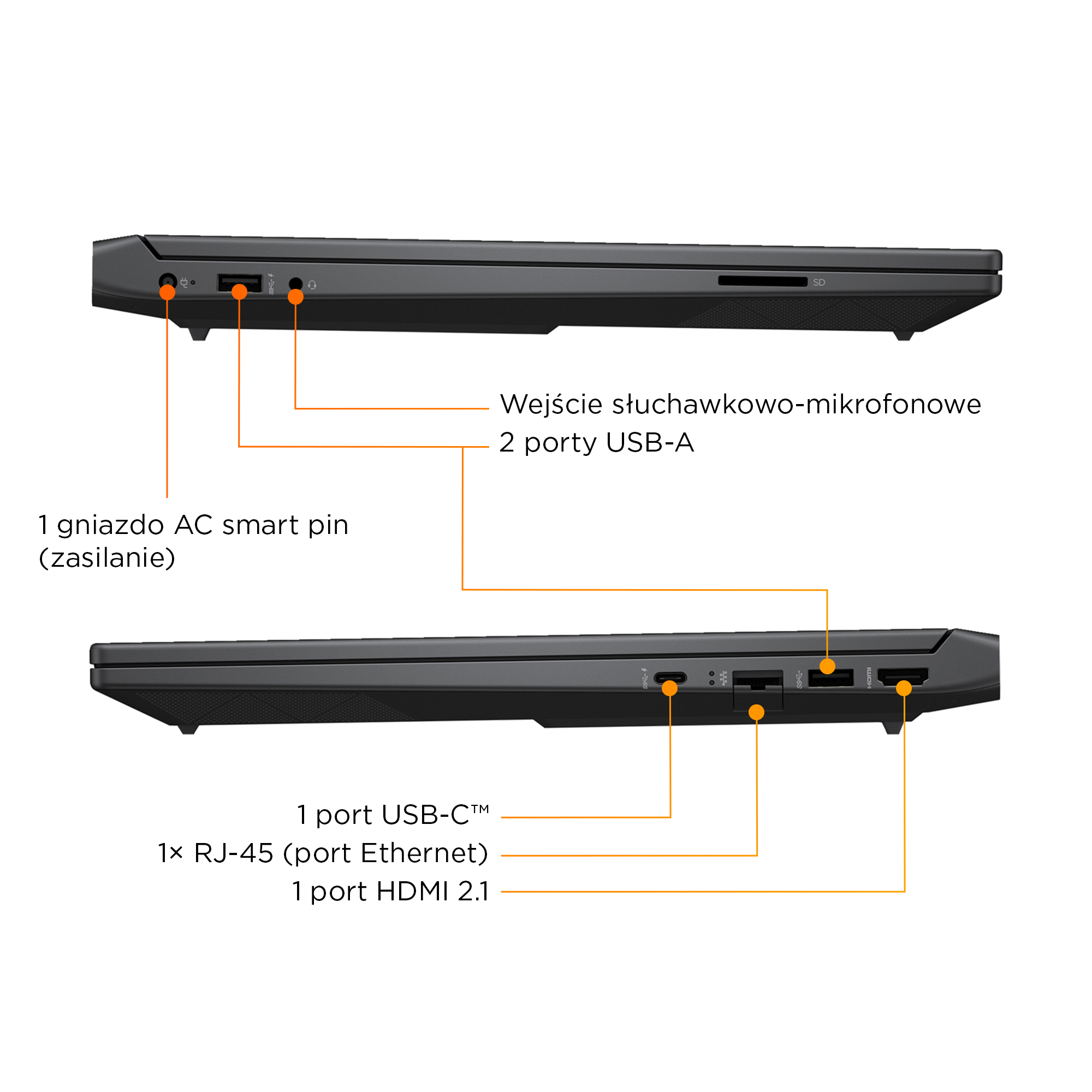 SD

Wejście słuchawkowo-mikrofonowe

2 porty USB-A

1 gniazdo AC smart pin (zasilanie)

HDMI

1 port USB-C™

1× RJ-45 (port Ethernet)

1 port HDMI 2.1