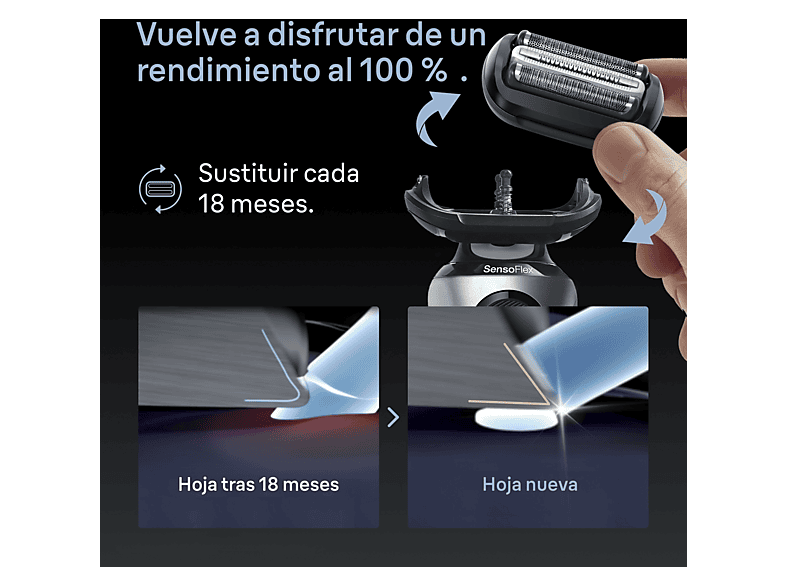 Vuelve a disfrutar de un rendimiento al 100 % .

Sustituir cada 18 meses.

SensoFlex

Hoja tras 18 meses

Hoja nueva