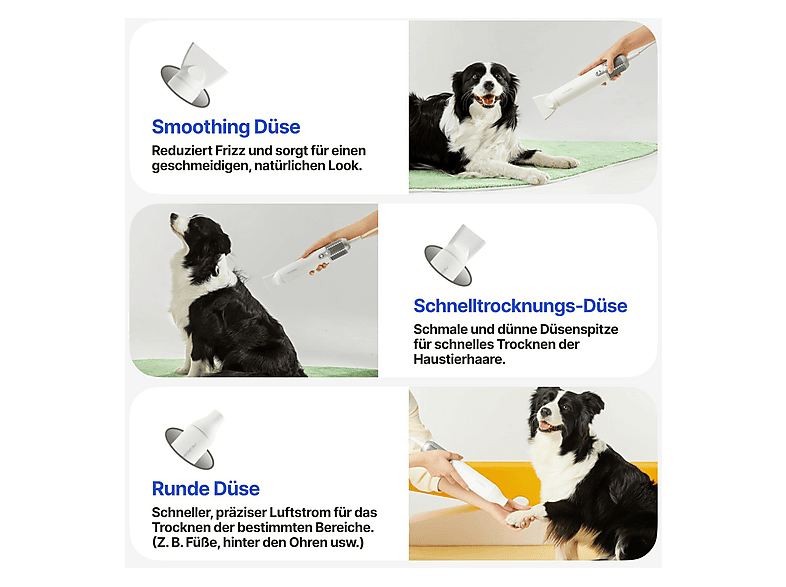 Smoothing Düse
Reduziert Frizz und sorgt für einen geschmeidigen, natürlichen Look.

Schnelltrocknungs-Düse
Schmale und dünne Düsenspitze für schnelles Trocknen der Haustierhaare.

Runde Düse
Schneller, präziser Luftstrom für das Trocknen der bestimmten Bereiche. (Z. B. Füße, hinter den Ohren usw.)